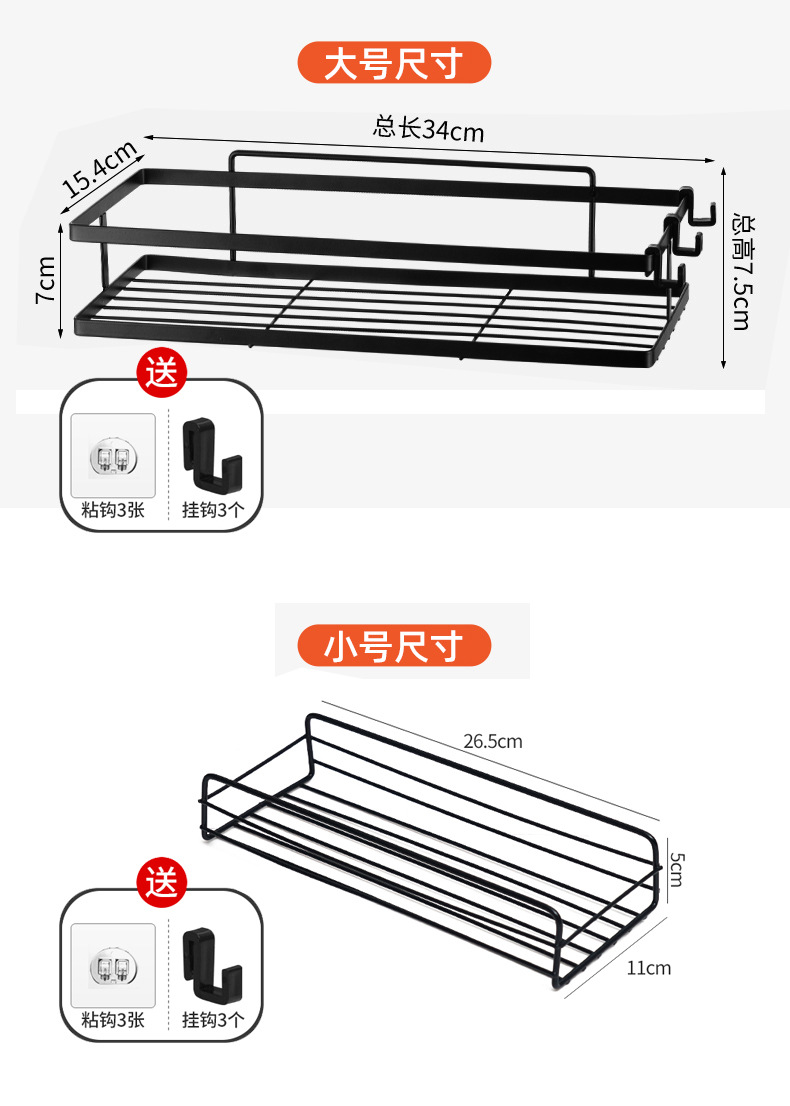 大号尺寸

总长34cm

15.4cm

7cm

总高7.5cm

送

粘钩3张

挂钩3个

小号尺寸

26.5cm

5cm

11cm

送

粘钩3张

挂钩3个