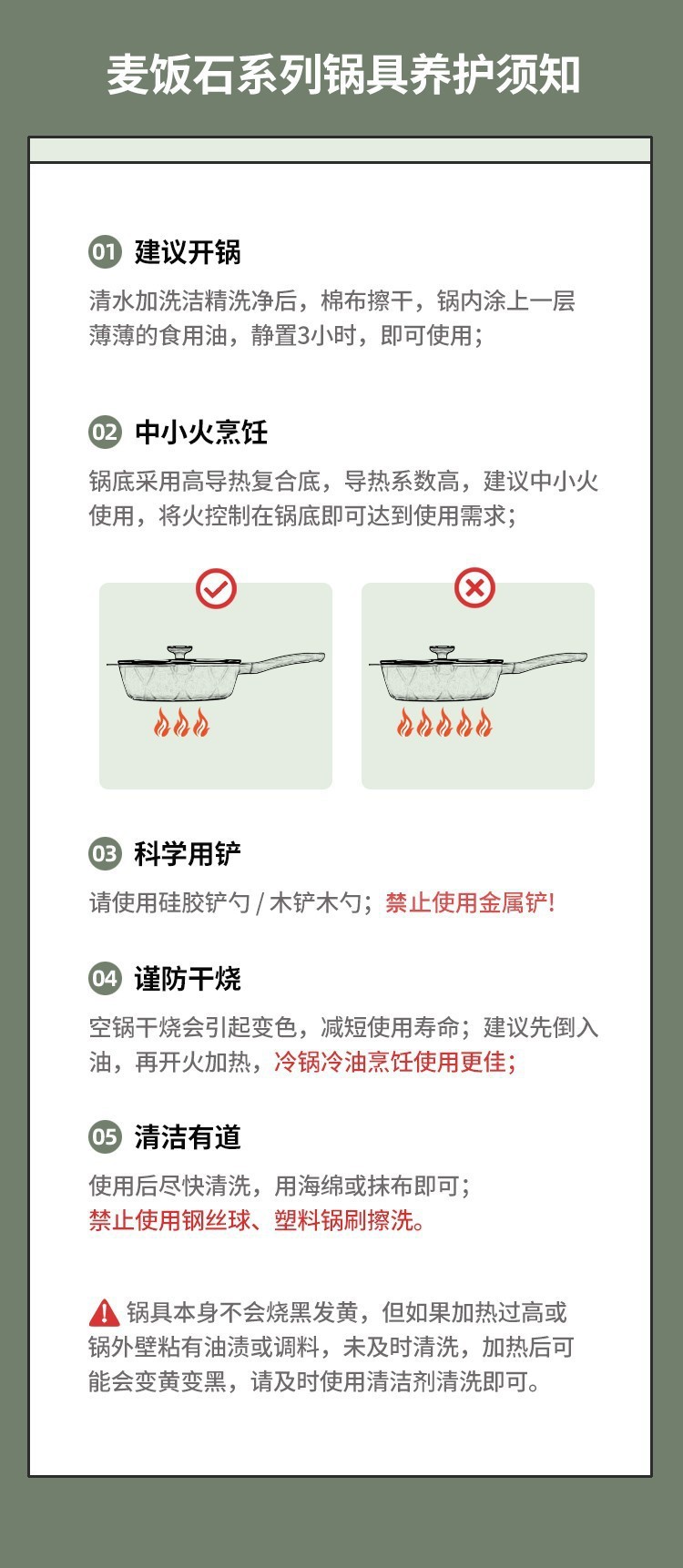 麦饭石系列锅具养护须知

01 建议开锅

清水加洗洁精洗净后，棉布擦干，锅内涂上一层薄薄的食用油，静置3小时，即可使用；

02 中小火烹饪

锅底采用高导热复合底，导热系数高，建议中小火使用，将火控制在锅底即可达到使用需求；

03 科学用铲

请使用硅胶铲勺 / 木铲木勺；禁止使用金属铲！

04 谨防干烧

空锅干烧会引起变色，减短使用寿命；建议先倒入油，再开火加热，冷锅冷油烹饪使用更佳；

05 清洁有道

使用后尽快清洗，用海绵或抹布即可；
禁止使用钢丝球、塑料锅刷擦洗。

锅具本身不会烧黑发黄，但如果加热过高或锅外壁粘有油渍或调料，未及时清洗，加热后可能会变黄变黑，请及时使用清洁剂清洗即可。