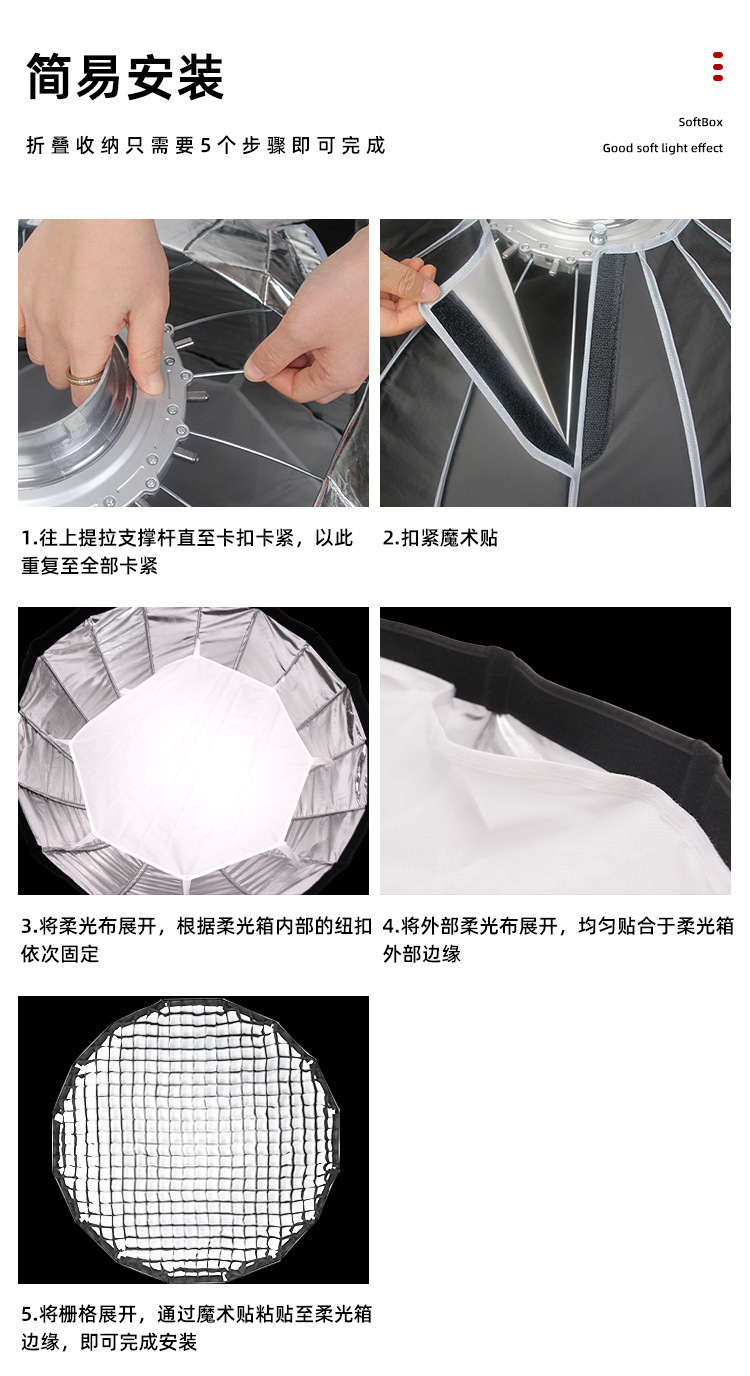 简易安装

折叠收纳只需要5个步骤即可完成

SoftBox

Good soft light effect

1.往上提拉支撑杆直至卡扣卡紧，以此重复至全部卡紧

2.扣紧魔术贴

3.将柔光布展开，根据柔光箱内部的纽扣依次固定

4.将外部柔光布展开，均匀贴合于柔光箱外部边缘

5.将栅格展开，通过魔术贴粘贴至柔光箱边缘，即可完成安装