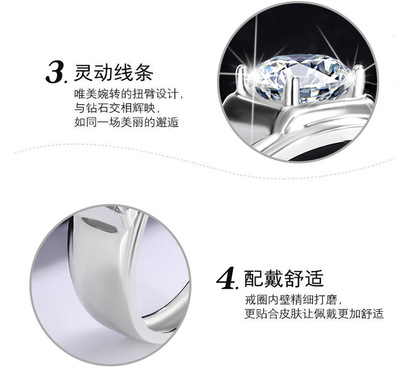 3. 灵动线条

唯美婉转的扭臂设计，
与钻石交相辉映，
如同一场美丽的邂逅

4. 配戴舒适

戒圈内壁精细打磨，
更贴合皮肤让佩戴更加舒适