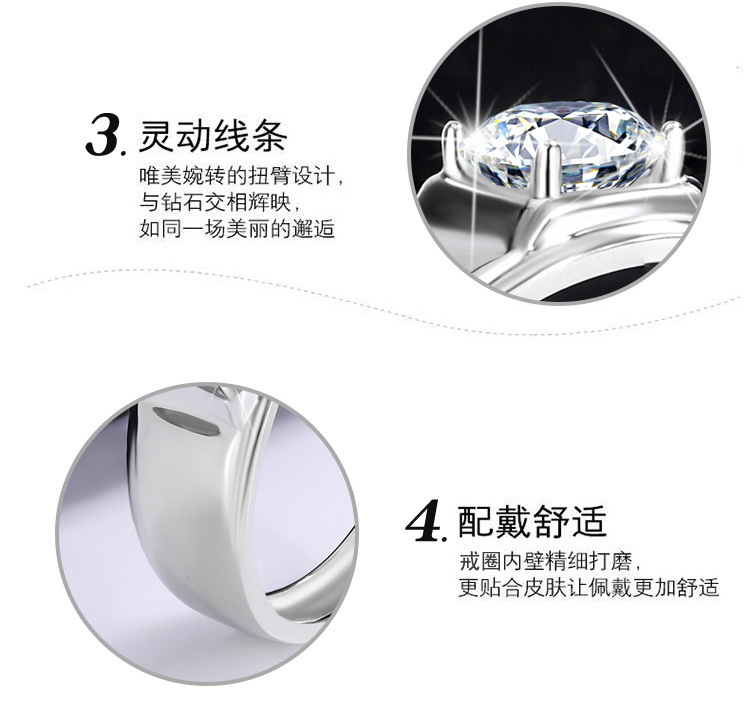 3. 灵动线条

唯美婉转的扭臂设计，
与钻石交相辉映，
如同一场美丽的邂逅

4. 配戴舒适

戒圈内壁精细打磨，
更贴合皮肤让佩戴更加舒适