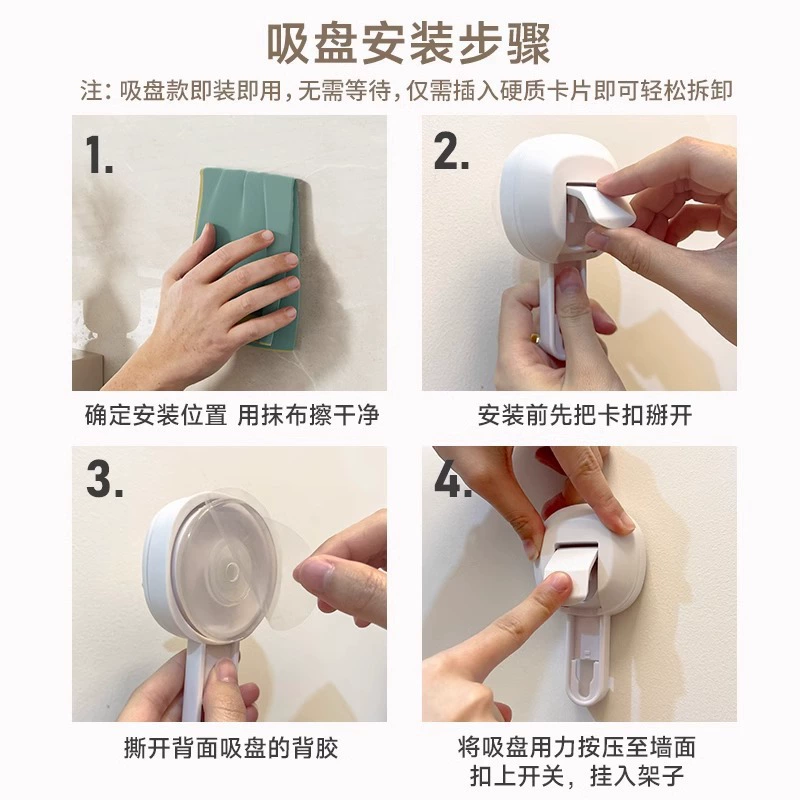 吸盘安装步骤

注：吸盘款即装即用，无需等待，仅需插入硬质卡片即可轻松拆卸

1.

确定安装位置 用抹布擦干净

2.

安装前先把卡扣掰开

3.

撕开背面吸盘的背胶

4.

将吸盘用力按压至墙面
扣上开关，挂入架子