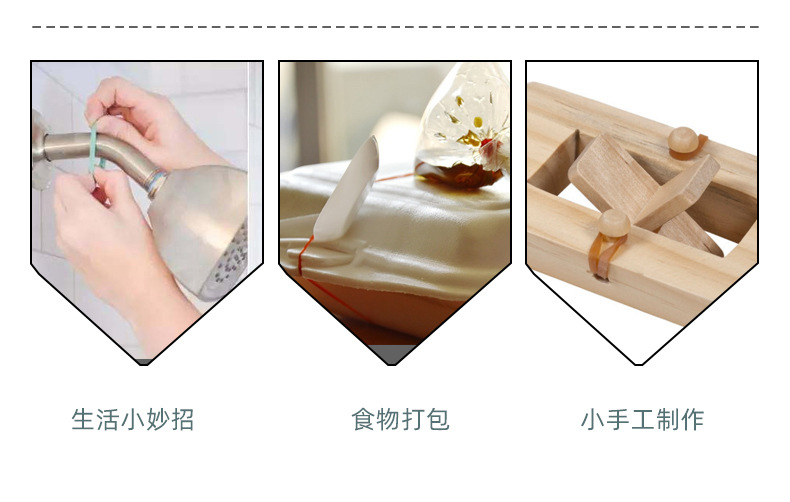 生活小妙招

食物打包

小手工制作