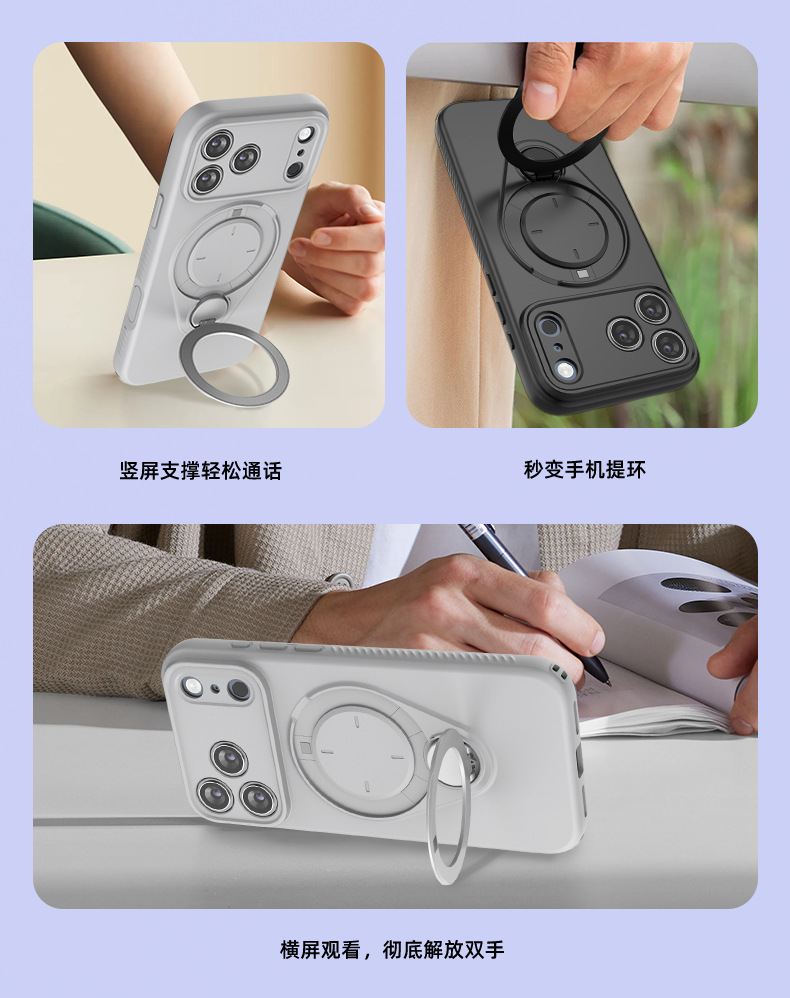 竖屏支撑轻松通话

秒变手机提环

横屏观看，彻底解放双手