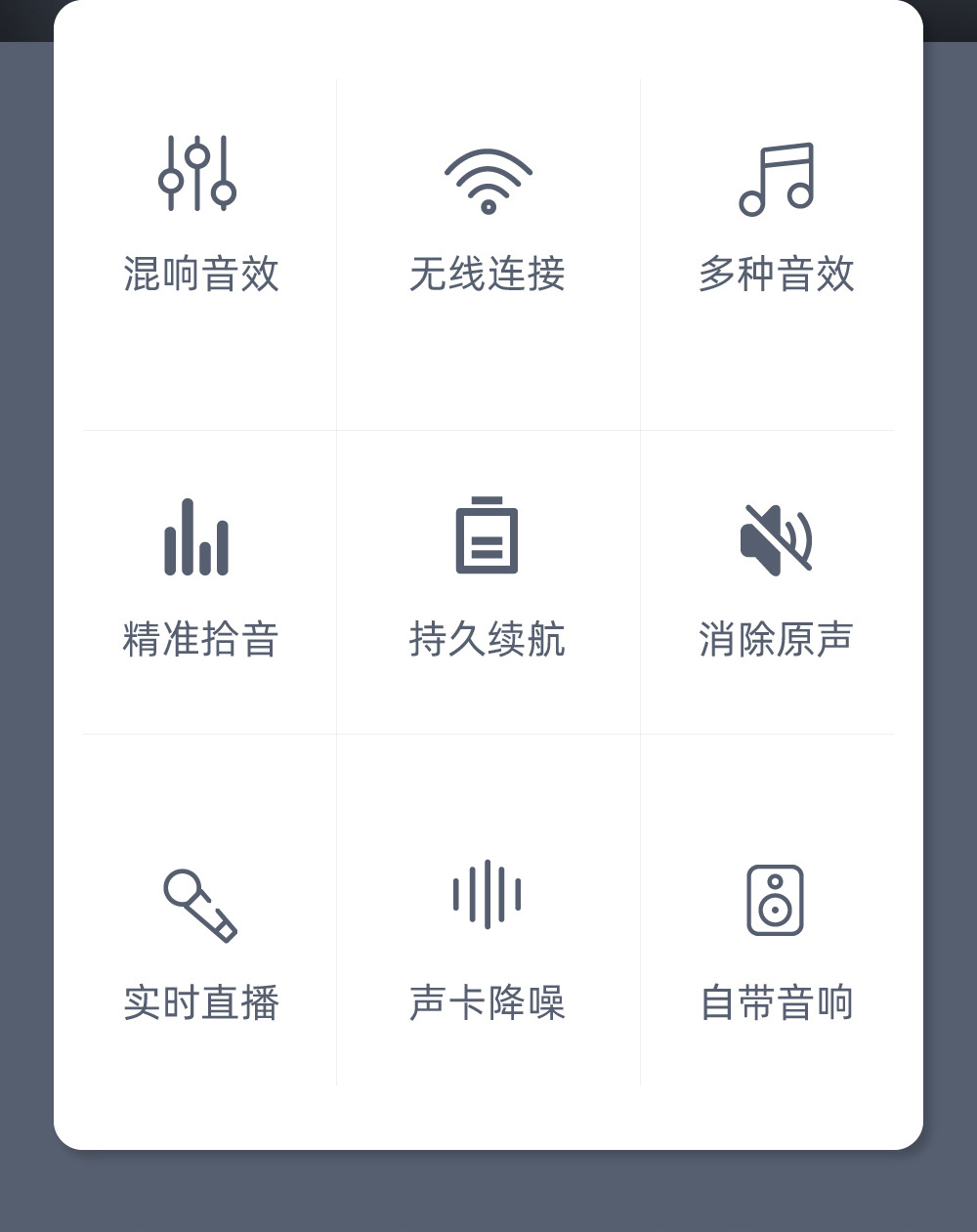 混响音效

无线连接

多种音效

精准拾音

持久续航

消除原声

实时直播

声卡降噪

自带音响