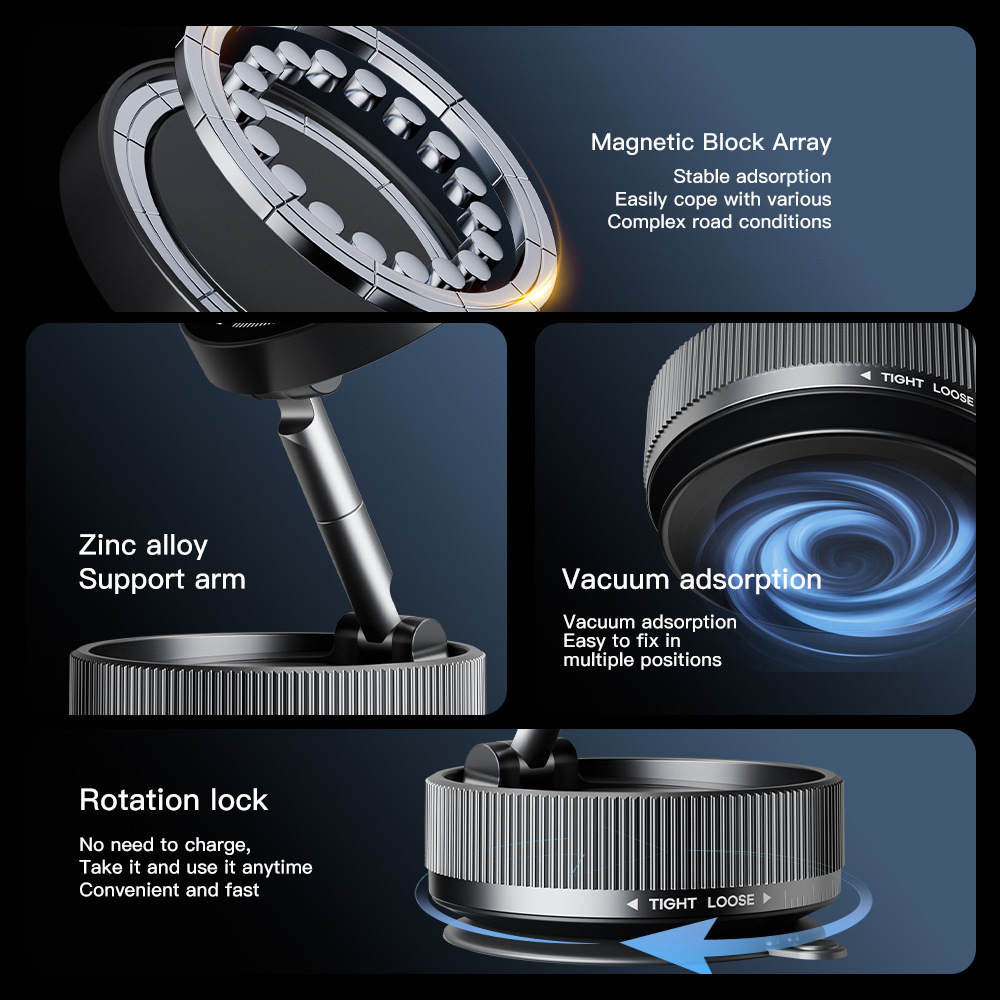 Magnetic Block Array
Stable adsorption
Easily cope with various
Complex road conditions

Zinc alloy
Support arm

◀ TIGHT LOOSE

Vacuum adsorption

Vacuum adsorption
Easy to fix in
multiple positions

Rotation lock

No need to charge,
Take it and use it anytime
Convenient and fast

◀ TIGHT LOOSE ▶