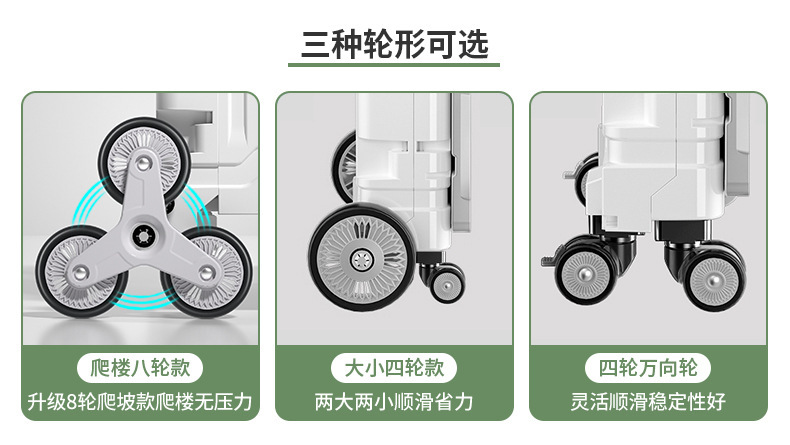 三种轮形可选

爬楼八轮款
升级8轮爬坡款爬楼无压力

大小四轮款
两大两小顺滑省力

四轮万向轮
灵活顺滑稳定性好