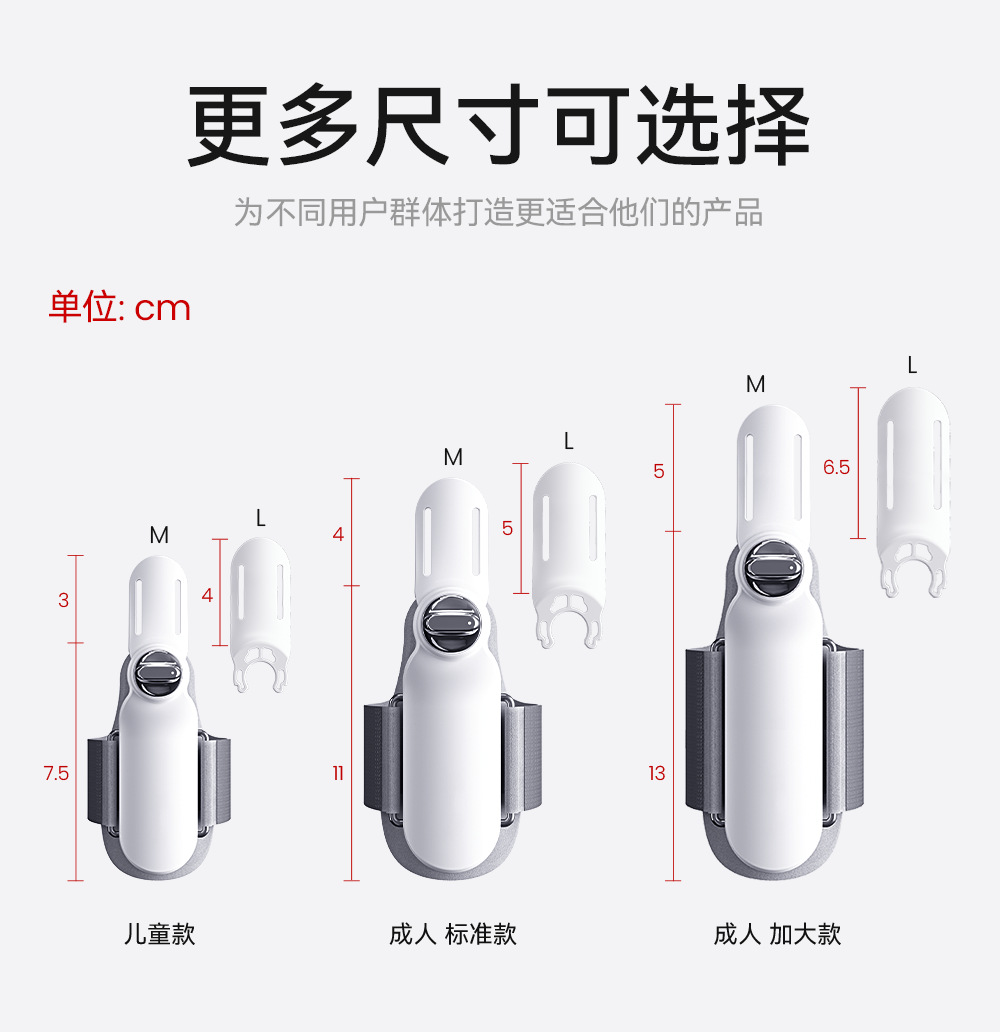 更多尺寸可选择

为不同用户群体打造更适合他们的产品

单位: cm

M

L

3

4

7.5

儿童款

M

L

4

5

11

成人 标准款

M

L

5

6.5

13

成人 加大款