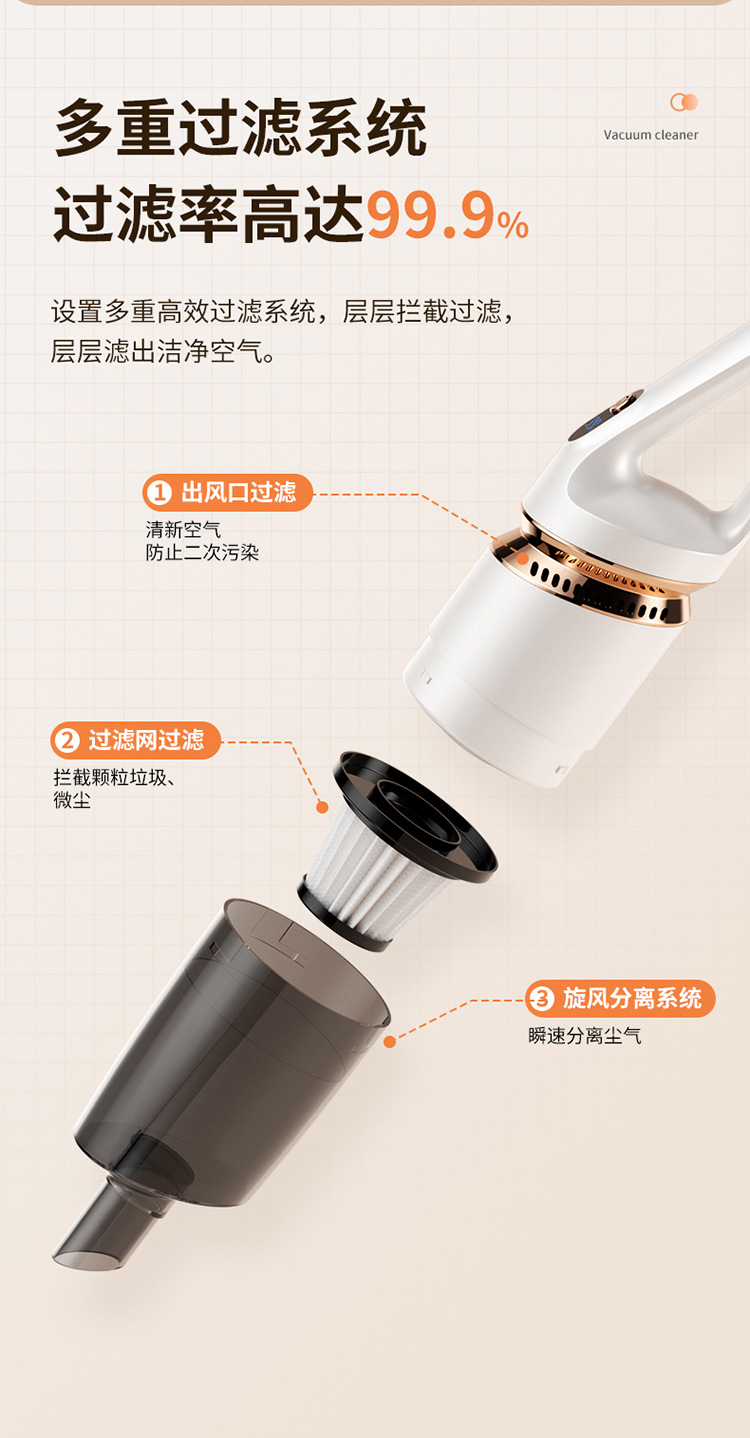 多重过滤系统
过滤率高达99.9%

Vacuum cleaner

设置多重高效过滤系统，层层拦截过滤，层层滤出洁净空气。

1 出风口过滤
清新空气
防止二次污染

2 过滤网过滤
拦截颗粒垃圾、微尘

3 旋风分离系统
瞬速分离尘气