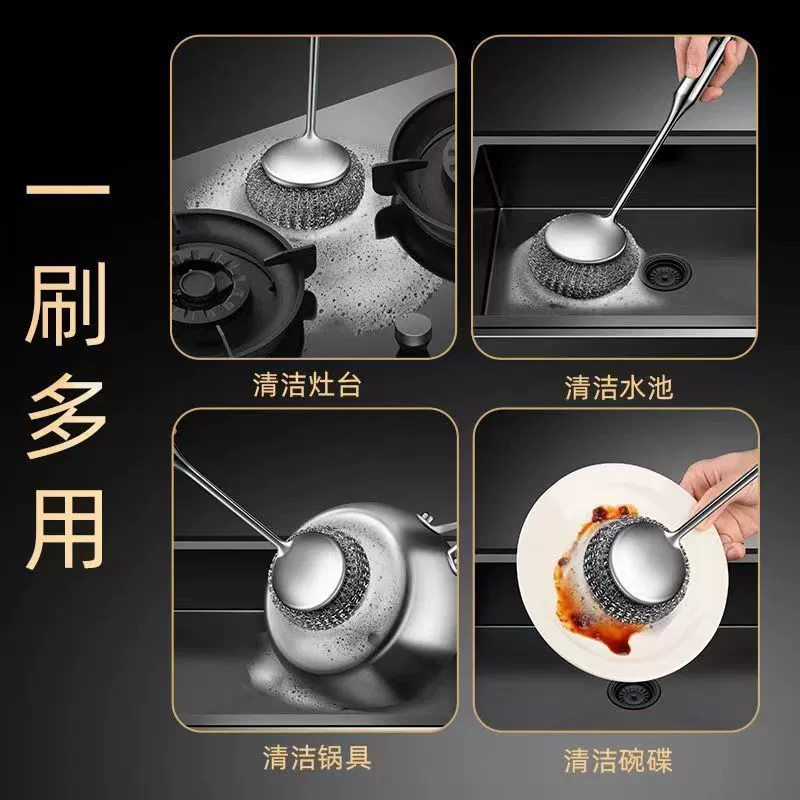 一刷多用

清洁灶台

清洁水池

清洁锅具

清洁碗碟