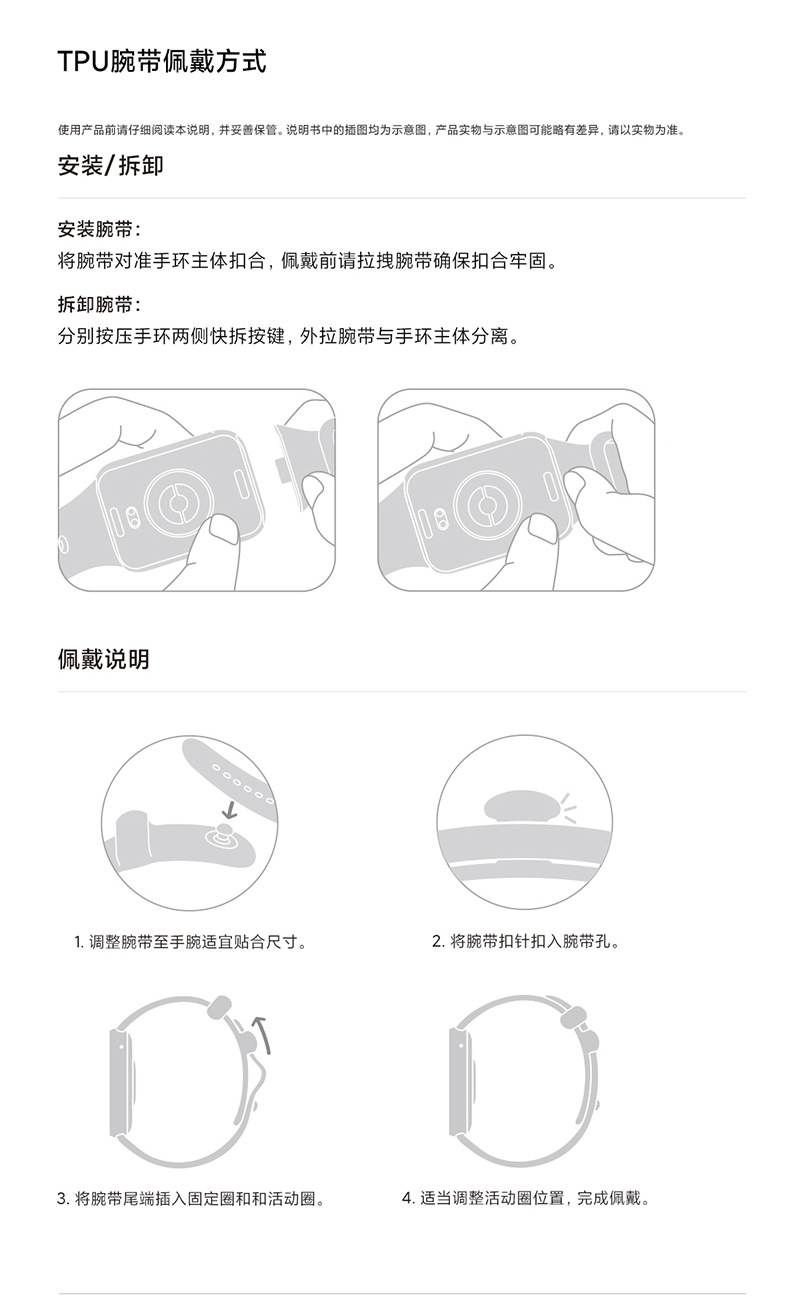 TPU腕带佩戴方式

使用产品前请仔细阅读本说明，并妥善保管。说明书中的插图均为示意图，产品实物与示意图可能略有差异，请以实物为准。

安装/拆卸

安装腕带：
将腕带对准手环主体扣合，佩戴前请拉拽腕带确保扣合牢固。

拆卸腕带：
分别按压手环两侧快拆按键，外拉腕带与手环主体分离。

佩戴说明

1. 调整腕带至手腕适宜贴合尺寸。

2. 将腕带扣针扣入腕带孔。

3. 将腕带尾端插入固定圈和和活动圈。

4. 适当调整活动圈位置，完成佩戴。