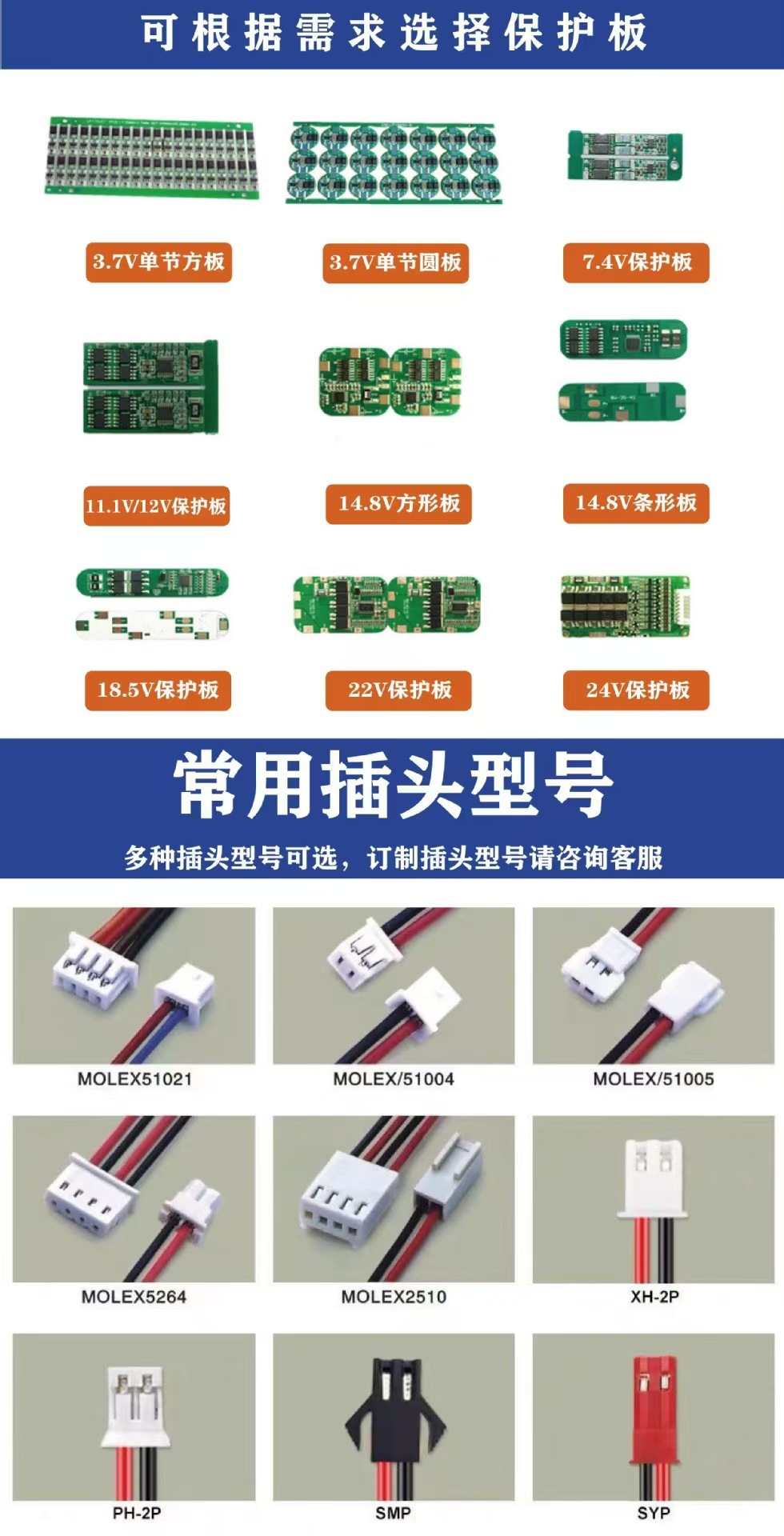 可根据需求选择保护板

3.7V单节方板

3.7V单节圆板

7.4V保护板

11.1V/12V保护板

14.8V方形板

14.8V条形板

18.5V保护板

22V保护板

24V保护板

常用插头型号

多种插头型号可选，订制插头型号请咨询客服

MOLEX51021

MOLEX/51004

MOLEX/51005

MOLEX5264

MOLEX2510

XH-2P

PH-2P

SMP

SYP