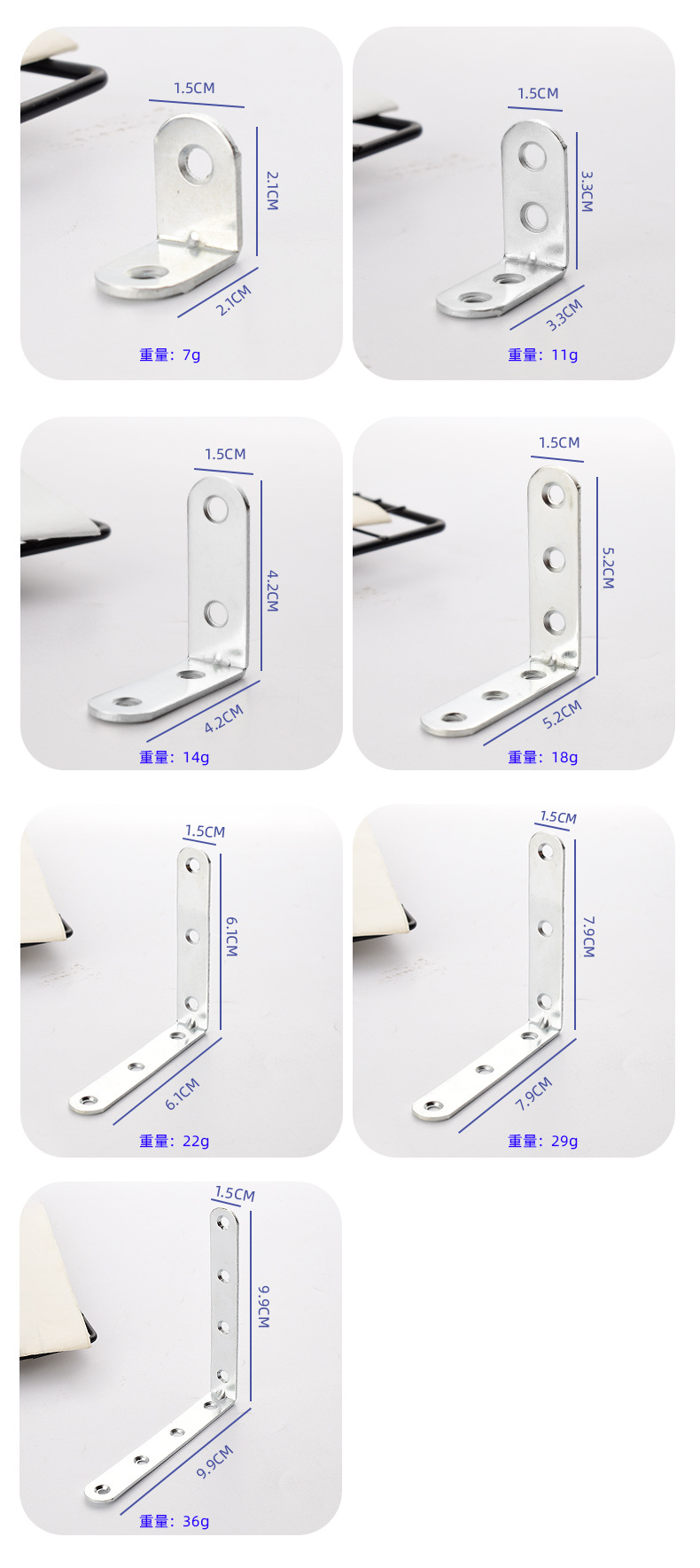 1.5CM
2.1CM
2.1CM
重量：7g

1.5CM
3.3CM
3.3CM
重量：11g

1.5CM
4.2CM
4.2CM
重量：14g

1.5CM
5.2CM
5.2CM
重量：18g

1.5CM
6.1CM
6.1CM
重量：22g

1.5CM
7.9CM
7.9CM
重量：29g

1.5CM
9.9CM
9.9CM
重量：36g