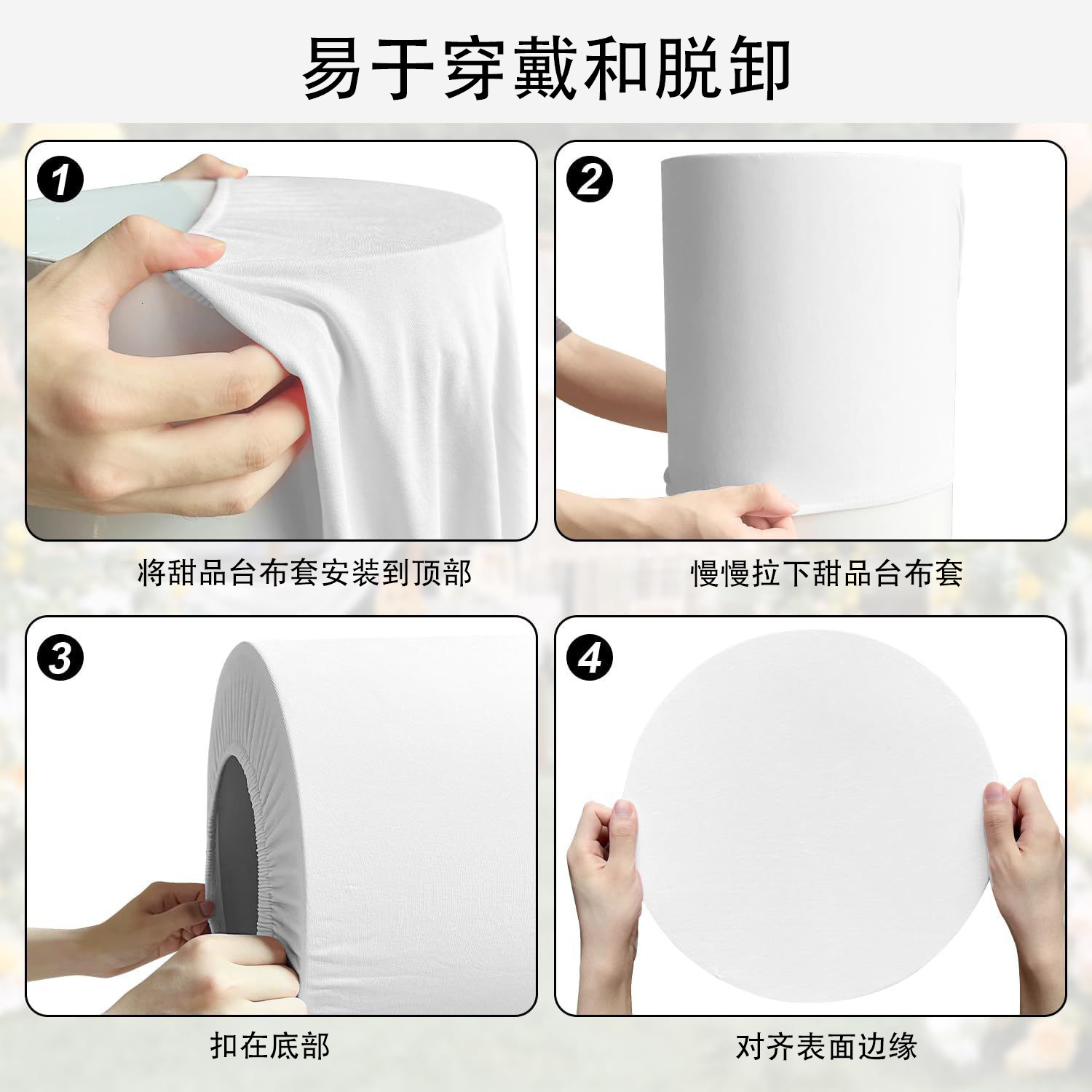 易于穿戴和脱卸

1

将甜品台布套安装到顶部

2

慢慢拉下甜品台布套

3

扣在底部

4

对齐表面边缘