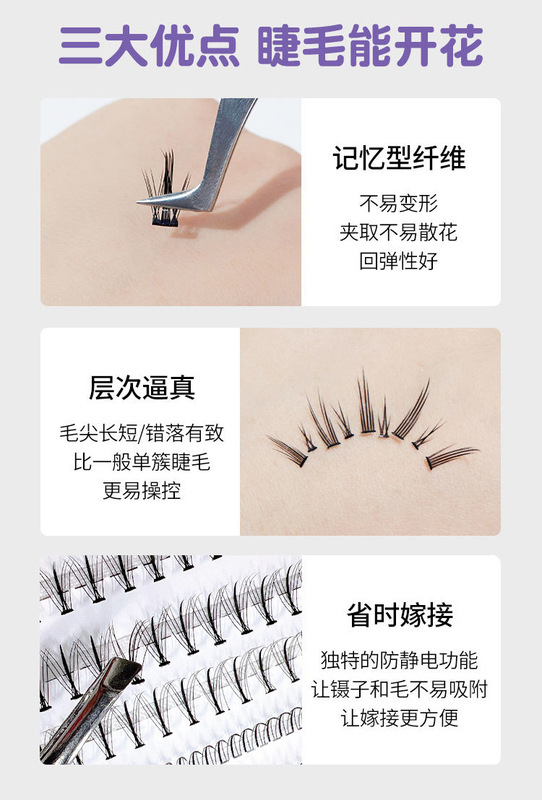 三大优点 睫毛能开花

记忆型纤维

不易变形
夹取不易散花
回弹性好

层次逼真

毛尖长短/错落有致
比一般单簇睫毛
更易操控

省时嫁接

独特的防静电功能
让镊子和毛不易吸附
让嫁接更方便