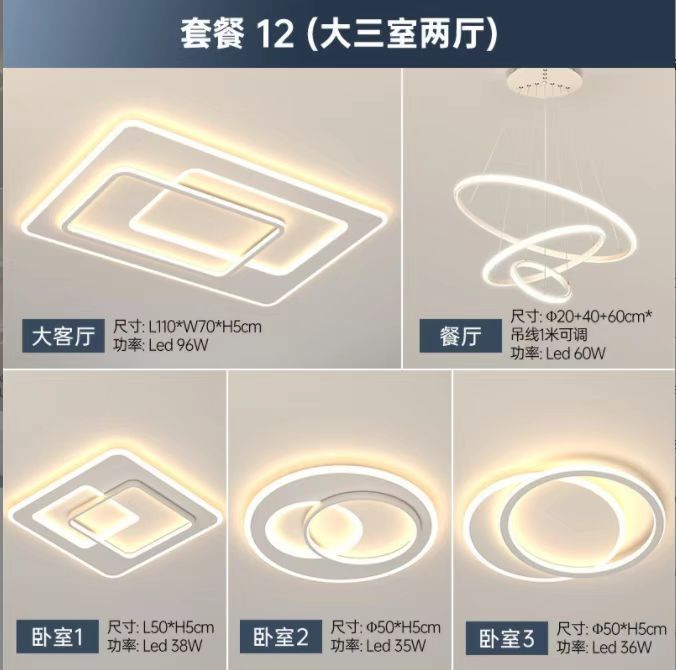 套餐 12 (大三室两厅)

大客厅
尺寸: L110*W70*H5cm
功率: Led 96W

餐厅
尺寸: Φ20+40+60cm*
吊线1米可调
功率: Led 60W

卧室1
尺寸: L50*H5cm
功率: Led 38W

卧室2
尺寸: Φ50*H5cm
功率: Led 35W

卧室3
尺寸: Φ50*H5cm
功率: Led 36W