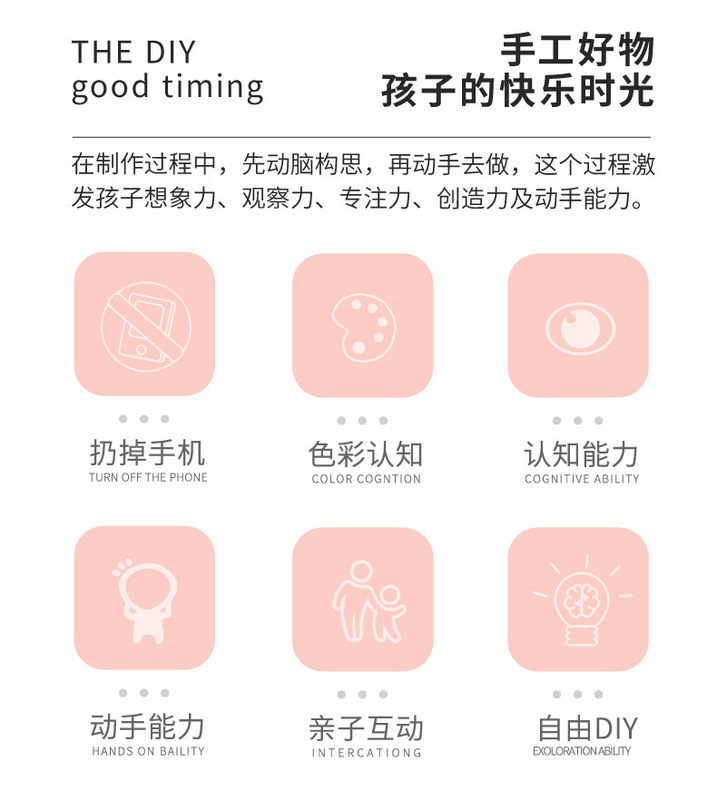 THE DIY
good timing

手工好物
孩子的快乐时光

在制作过程中，先动脑构思，再动手去做，这个过程激发孩子想象力、观察力、专注力、创造力及动手能力。

扔掉手机
TURN OFF THE PHONE

色彩认知
COLOR COGNTION

认知能力
COGNITIVE ABILITY

动手能力
HANDS ON BAILITY

亲子互动
INTERCATIONG

自由DIY
EXOLORATION ABILITY