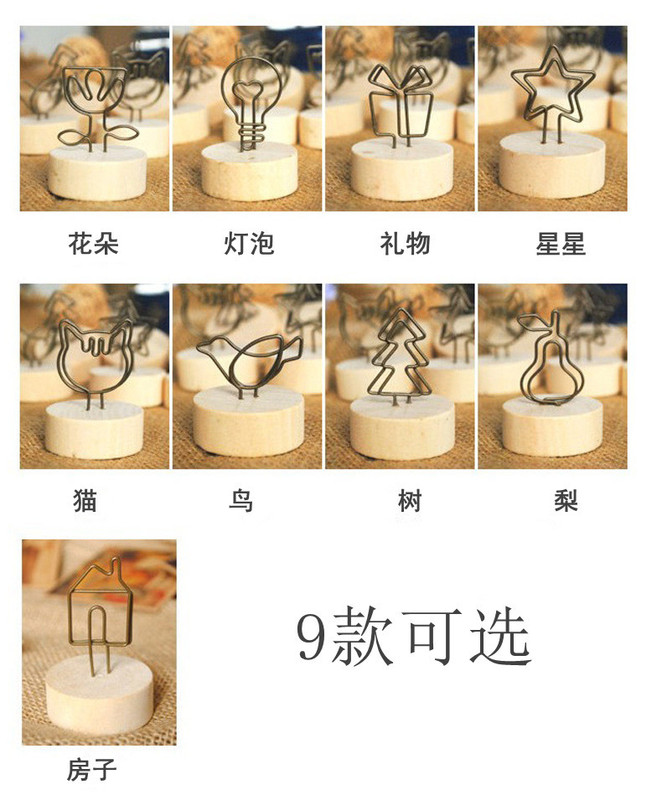 花朵

灯泡

礼物

星星

猫

鸟

树

梨

房子

9款可选