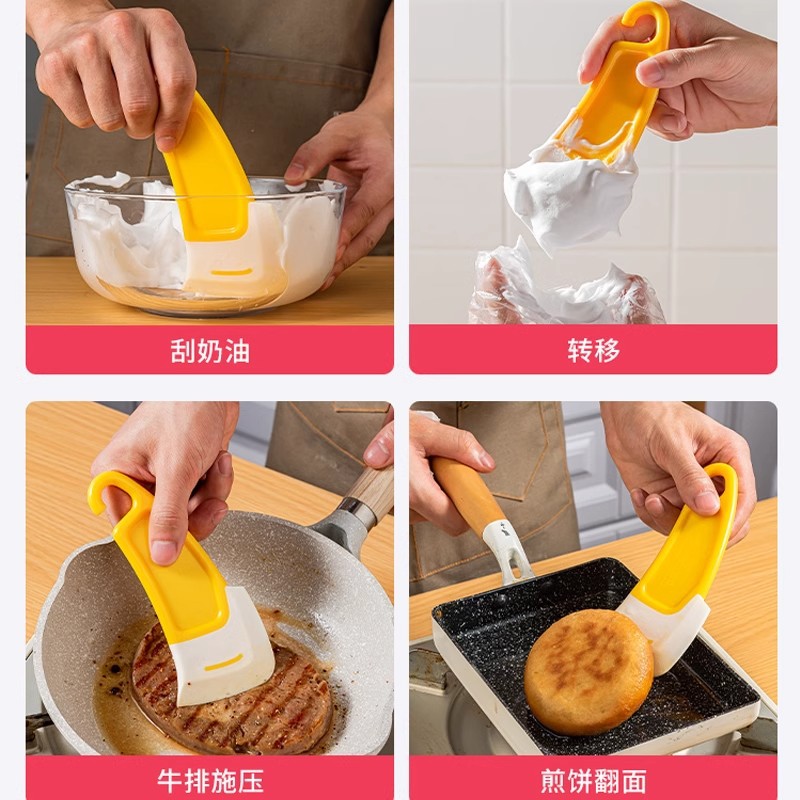 刮奶油

转移

牛排施压

煎饼翻面