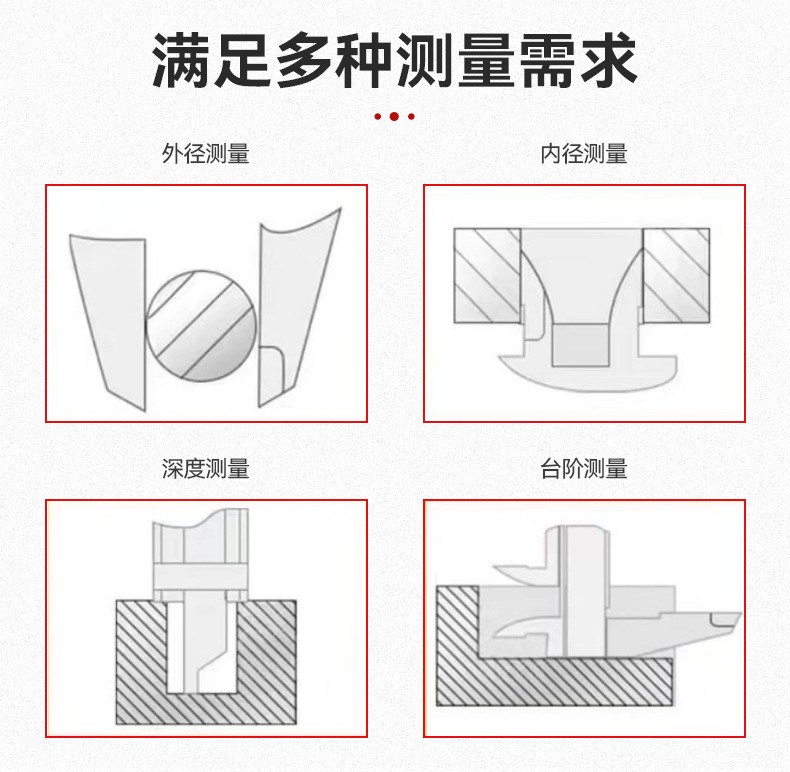 满足多种测量需求

外径测量

内径测量

深度测量

台阶测量