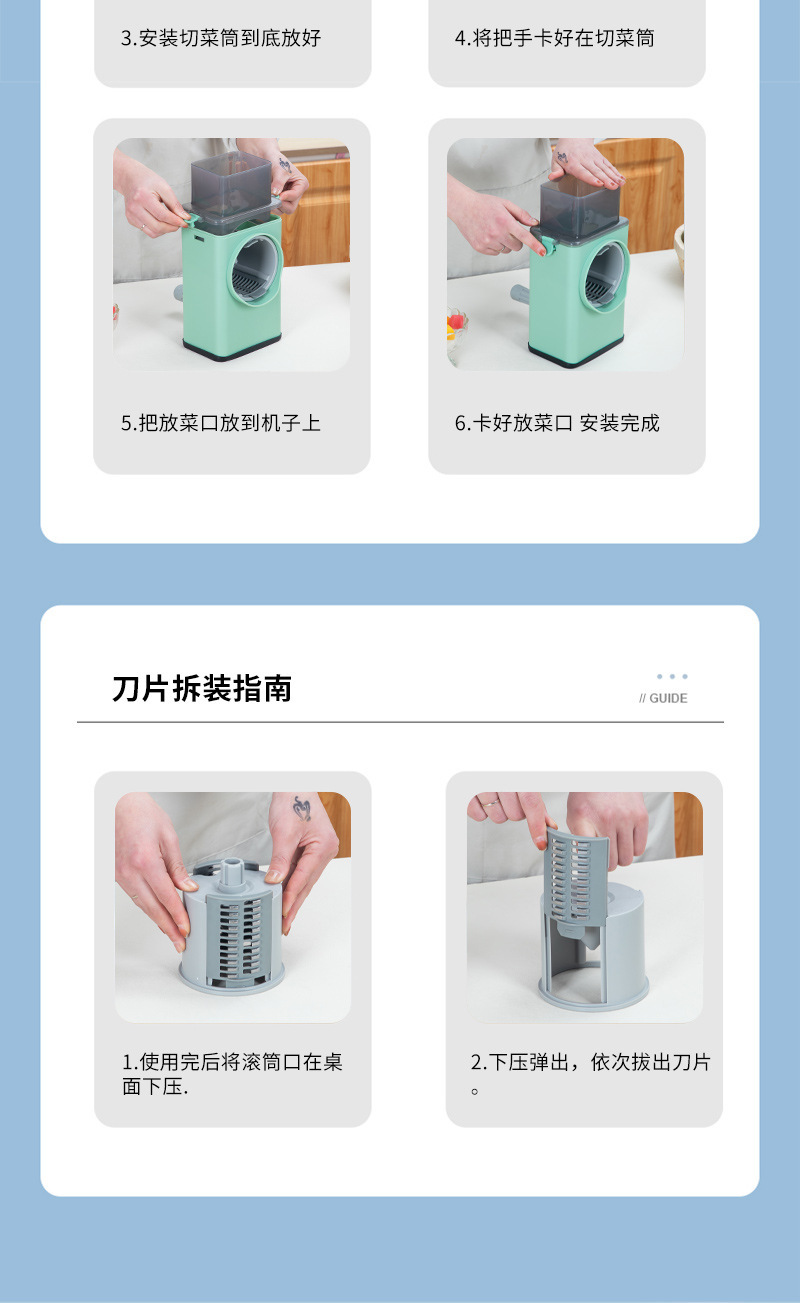 3.安装切菜筒到底放好

4.将把手卡好在切菜筒

5.把放菜口放到机子上

6.卡好放菜口 安装完成

刀片拆装指南

// GUIDE

1.使用完后将滚筒口在桌面下压.

2.下压弹出，依次拔出刀片。