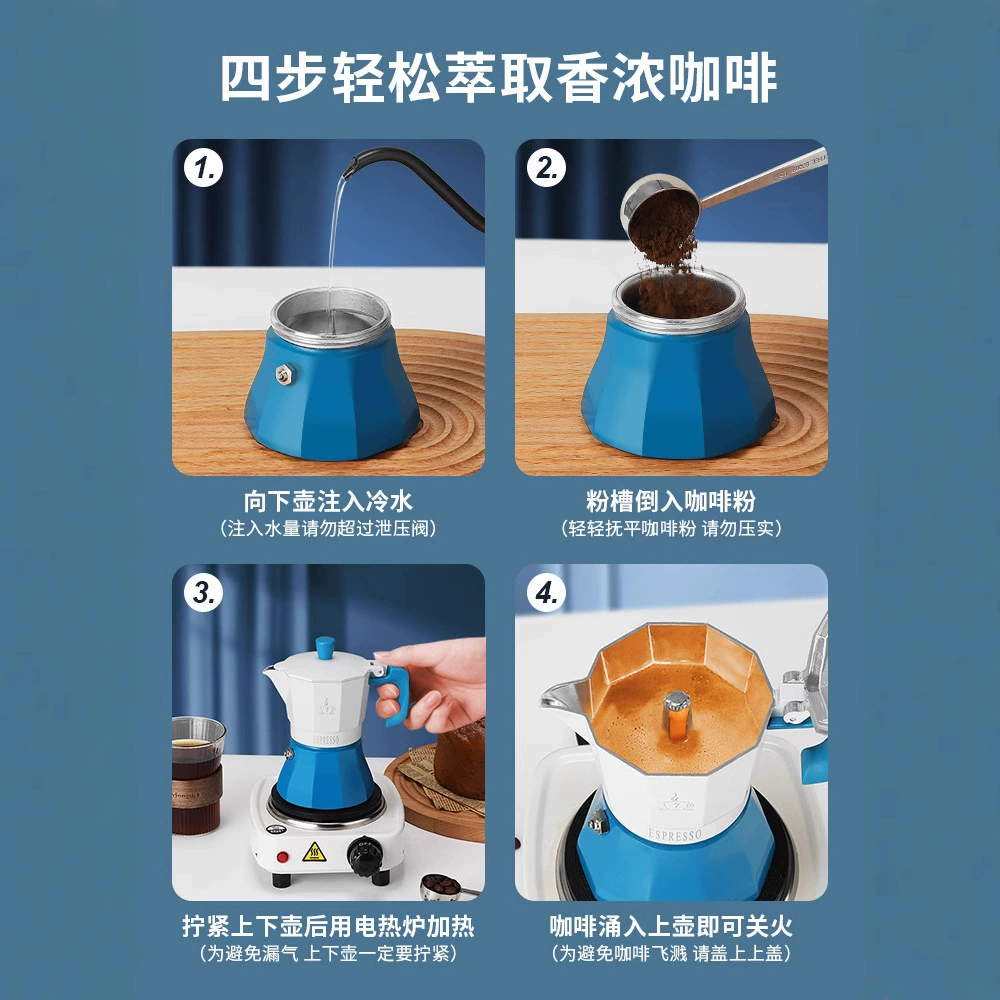 四步轻松萃取香浓咖啡

1.

向下壶注入冷水
（注入水量请勿超过泄压阀）

2.

粉槽倒入咖啡粉
（轻轻抚平咖啡粉 请勿压实）

3.

ESPRESSO

拧紧上下壶后用电热炉加热
（为避免漏气 上下壶一定要拧紧）

4.

ESPRESSO

咖啡涌入上壶即可关火
（为避免咖啡飞溅 请盖上上盖）