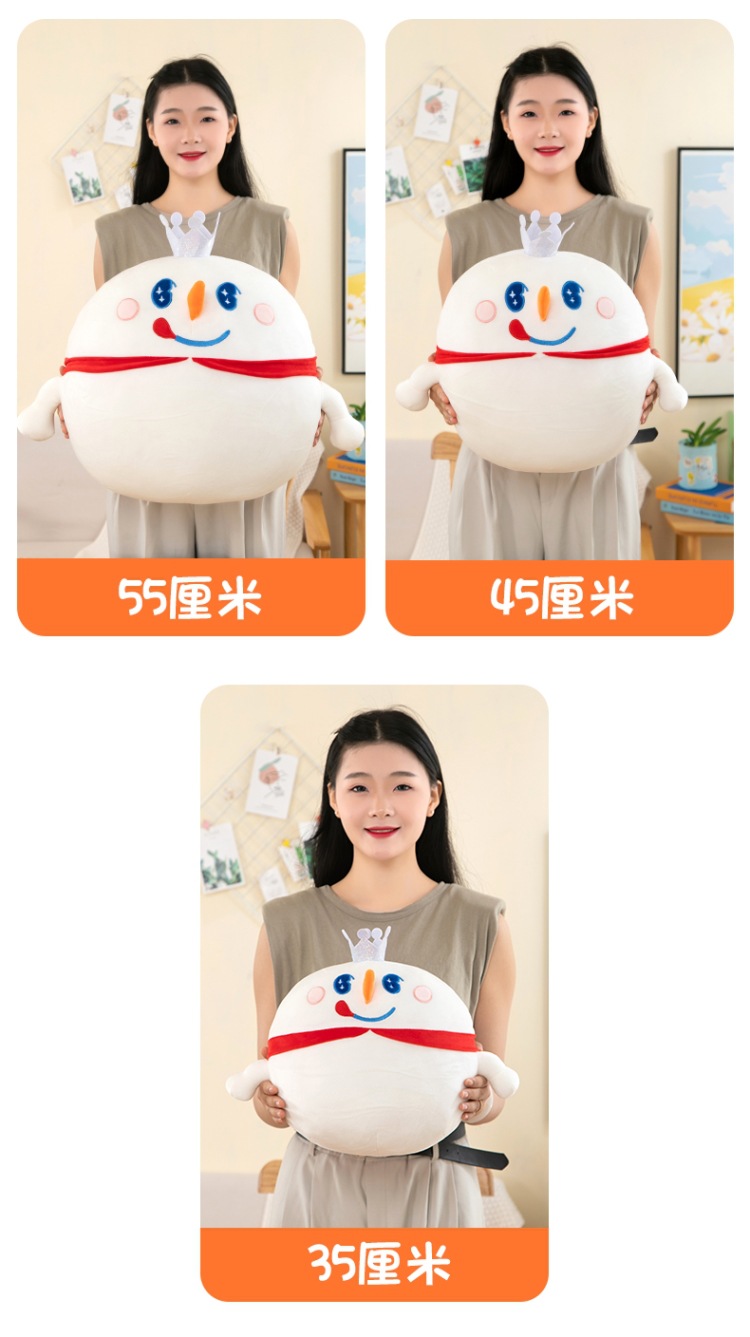 55厘米

45厘米

35厘米