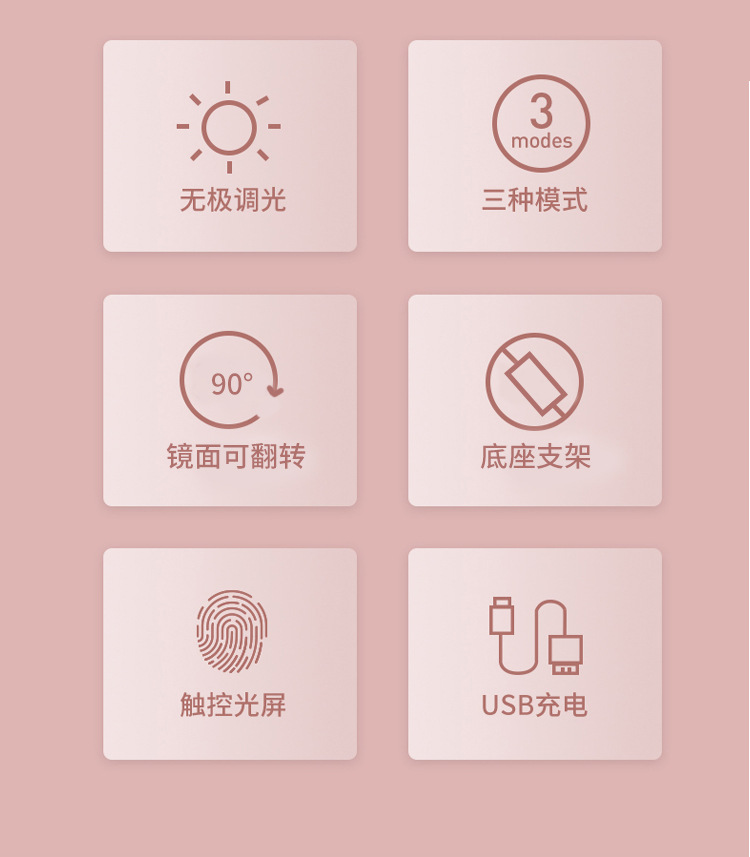 无极调光

3
modes

三种模式

90°

镜面可翻转

底座支架

触控光屏

USB充电