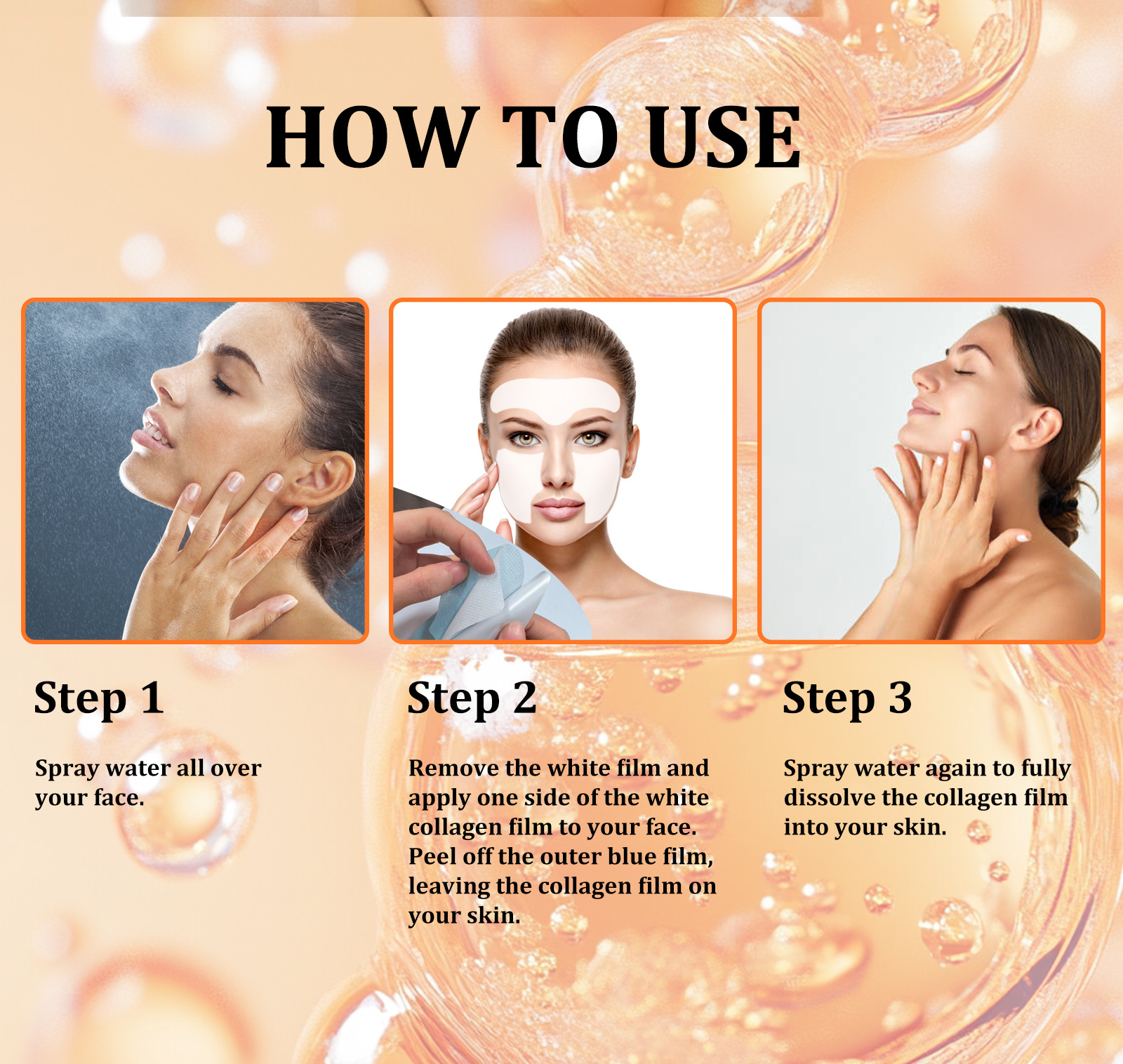 HOW TO USE

Step 1

Spray water all over your face.

Step 2

Remove the white film and apply one side of the white collagen film to your face. Peel off the outer blue film, leaving the collagen film on your skin.

Step 3

Spray water again to fully dissolve the collagen film into your skin.