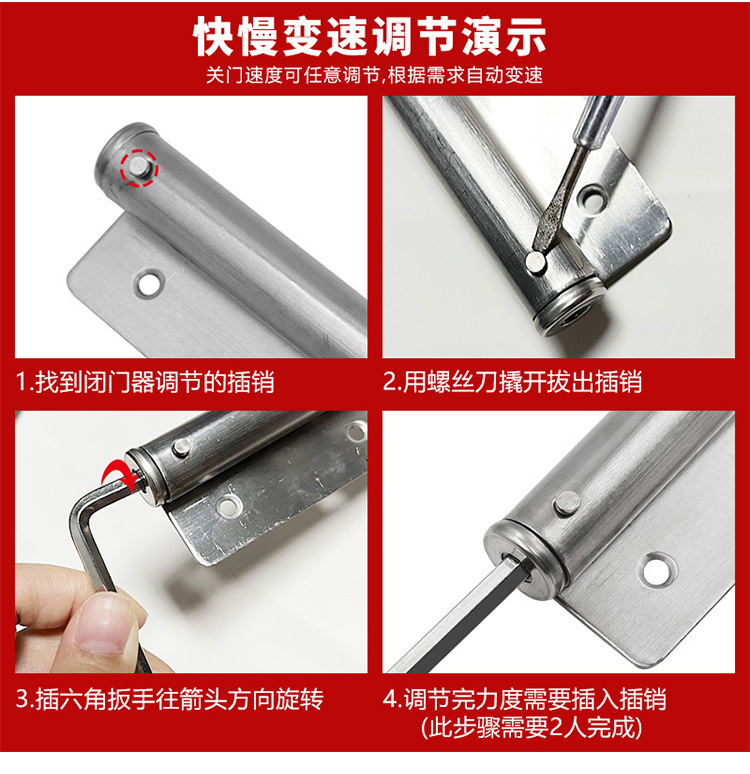 快慢变速调节演示

关门速度可任意调节，根据需求自动变速

1.找到闭门器调节的插销

2.用螺丝刀撬开拔出插销

3.插六角扳手往箭头方向旋转

4.调节完力度需要插入插销
(此步骤需要2人完成)