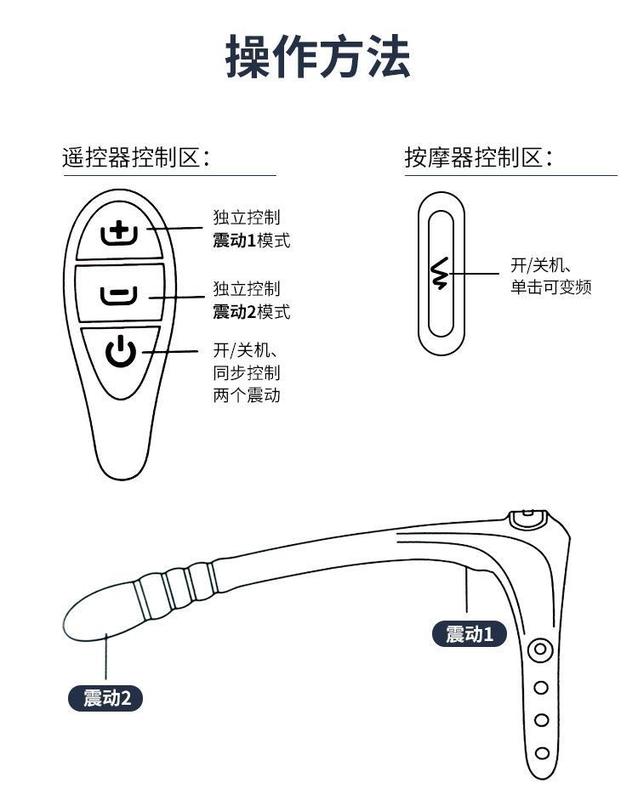 操作方法

遥控器控制区：

独立控制
震动1模式

独立控制
震动2模式

开/关机、
同步控制
两个震动

按摩器控制区：

开/关机、
单击可变频

震动1

震动2