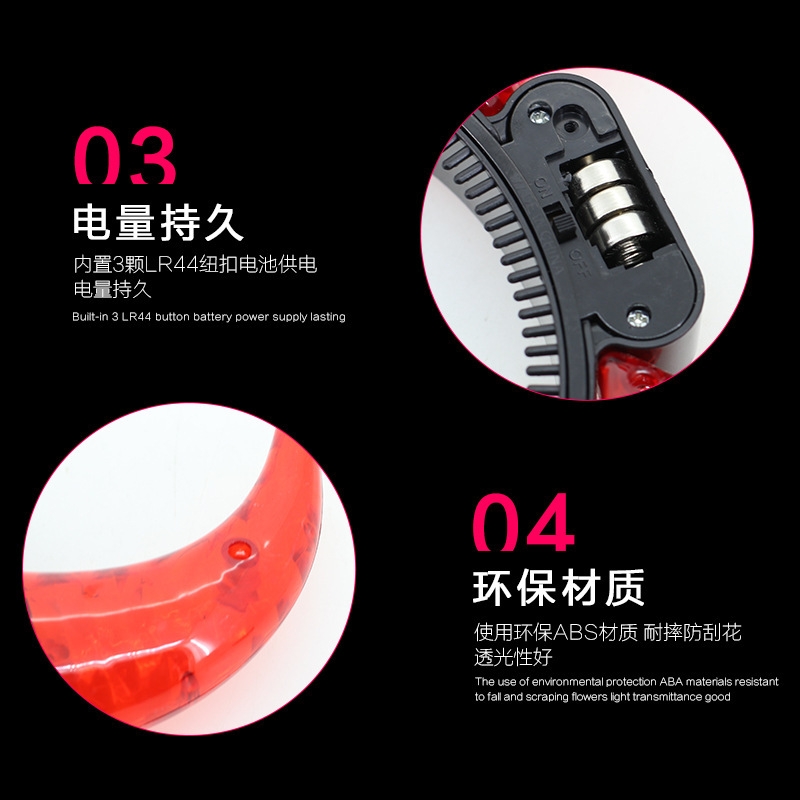 03
电量持久
内置3颗LR44纽扣电池供电
电量持久
Built-in 3 LR44 button battery power supply lasting

ON
OFF

04
环保材质
使用环保ABS材质 耐摔防刮花
透光性好
The use of environmental protection ABA materials resistant to fall and scraping flowers light transmittance good