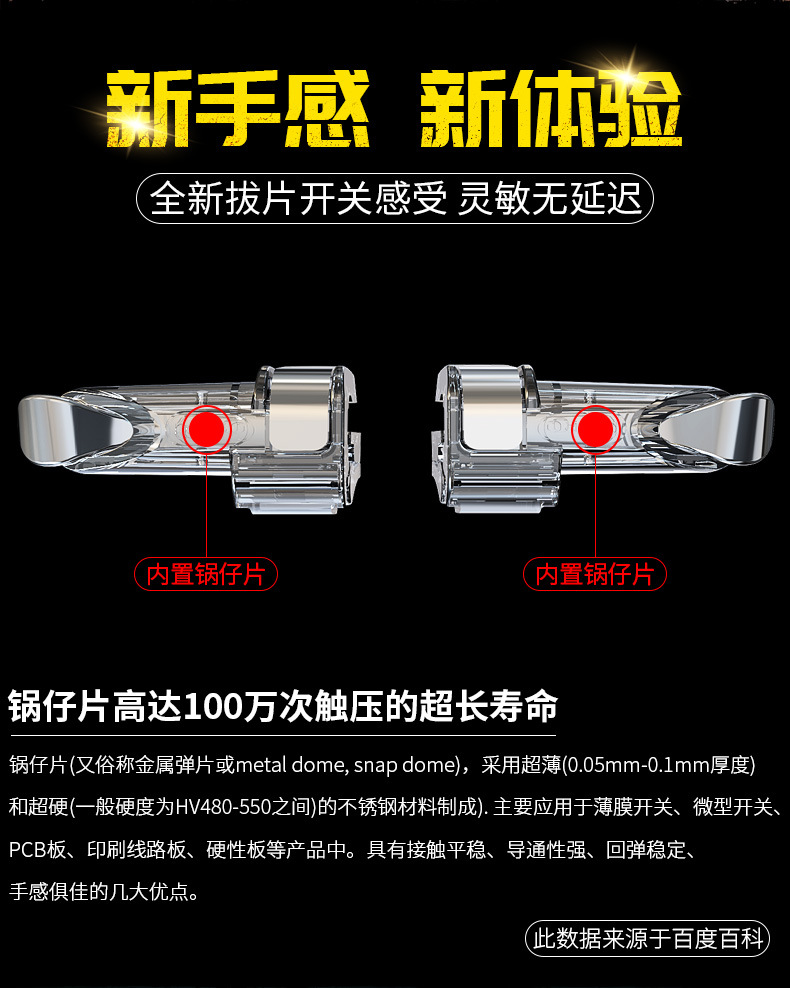 新手感 新体验

全新拔片开关感受 灵敏无延迟

内置锅仔片

内置锅仔片

锅仔片高达100万次触压的超长寿命

锅仔片(又俗称金属弹片或metal dome, snap dome)，采用超薄(0.05mm-0.1mm厚度)和超硬(一般硬度为HV480-550之间)的不锈钢材料制成). 主要应用于薄膜开关、微型开关、PCB板、印刷线路板、硬性板等产品中。具有接触平稳、导通性强、回弹稳定、手感俱佳的几大优点。

此数据来源于百度百科