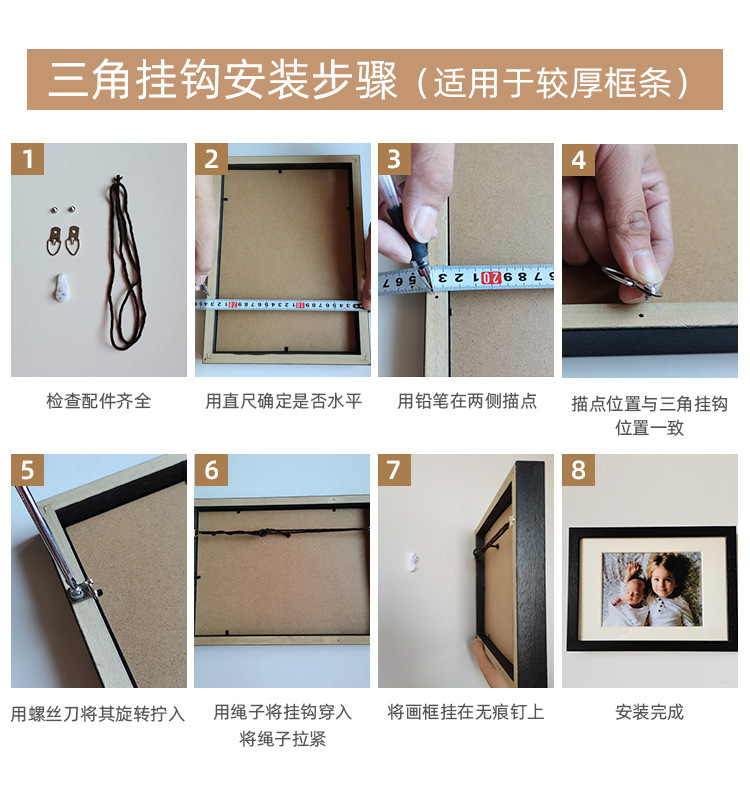 三角挂钩安装步骤（适用于较厚框条）

1

检查配件齐全

2

用直尺确定是否水平

3

用铅笔在两侧描点

4

描点位置与三角挂钩位置一致

5

用螺丝刀将其旋转拧入

6

用绳子将挂钩穿入将绳子拉紧

7

将画框挂在无痕钉上

8

安装完成