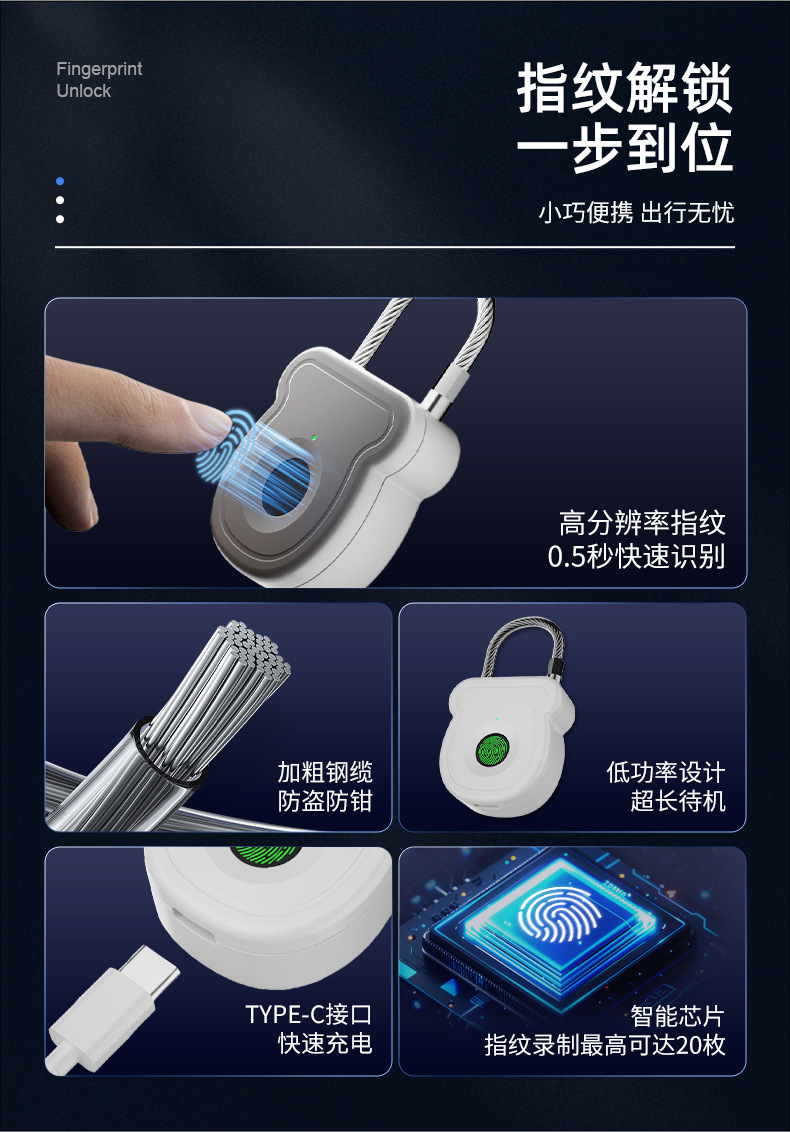 Fingerprint
Unlock

指纹解锁
一步到位

小巧便携 出行无忧

高分辨率指纹
0.5秒快速识别

加粗钢缆
防盗防钳

低功率设计
超长待机

TYPE-C接口
快速充电

智能芯片
指纹录制最高可达20枚