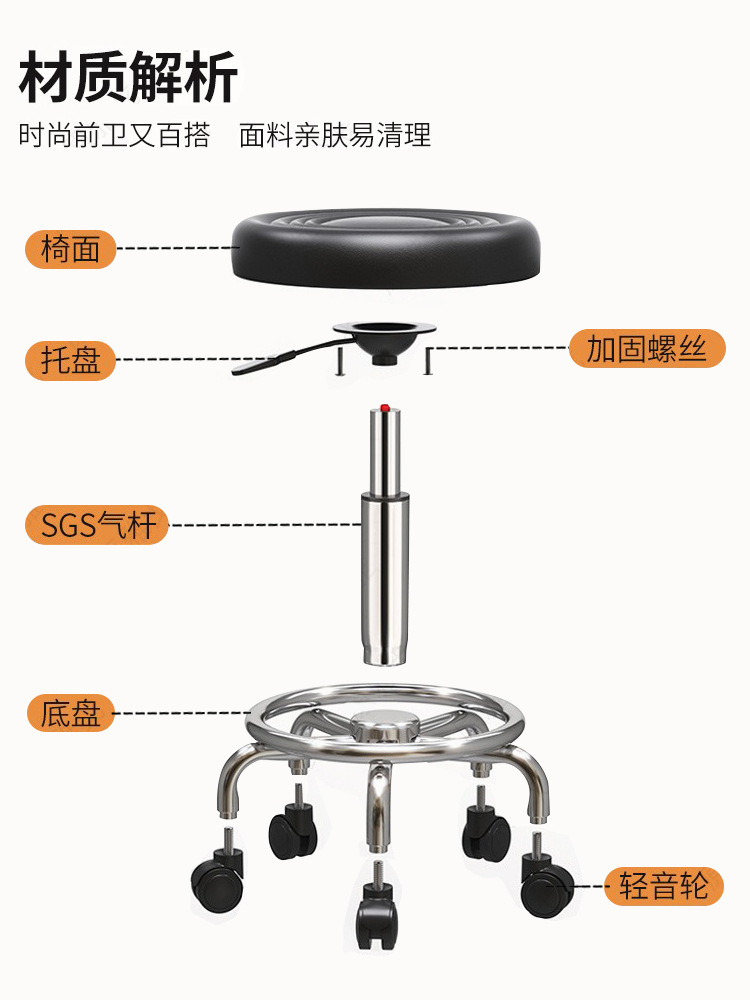 材质解析

时尚前卫又百搭　面料亲肤易清理

椅面

托盘

加固螺丝

SGS气杆

底盘

轻音轮