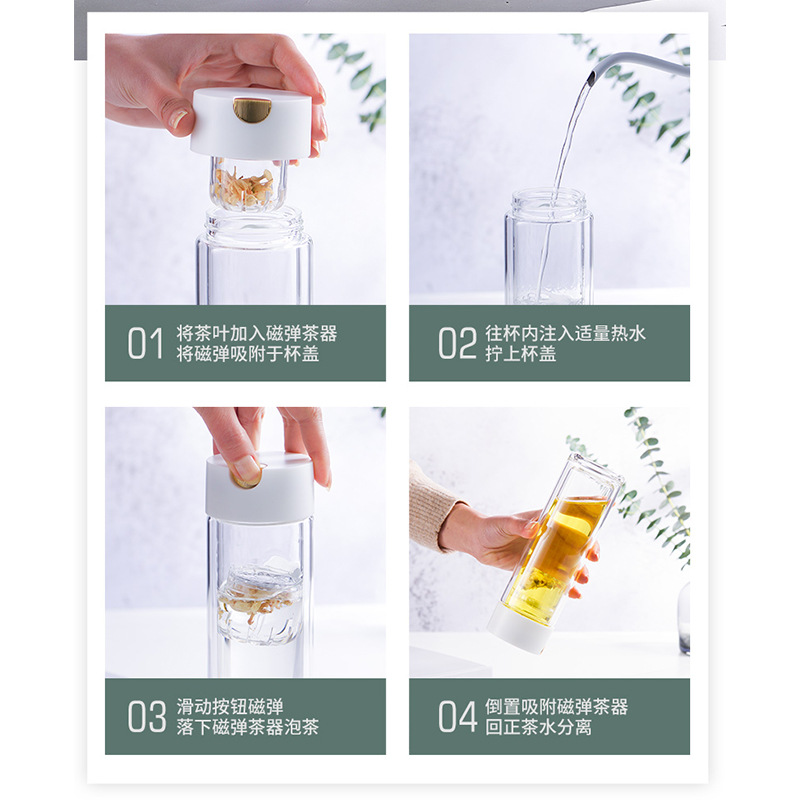 01 将茶叶加入磁弹茶器
将磁弹吸附于杯盖

02 往杯内注入适量热水
拧上杯盖

03 滑动按钮磁弹
落下磁弹茶器泡茶

04 倒置吸附磁弹茶器
回正茶水分离