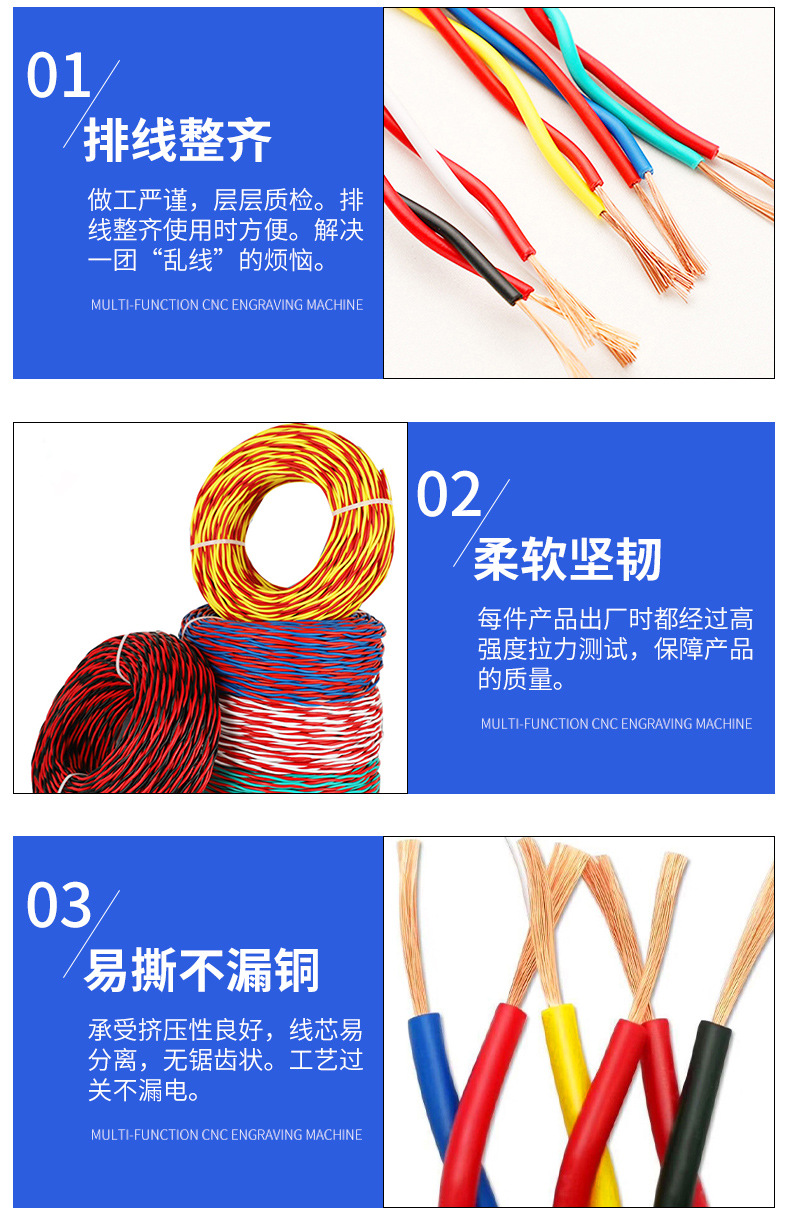 01

排线整齐

做工严谨，层层质检。排线整齐使用时方便。解决一团“乱线”的烦恼。

MULTI-FUNCTION CNC ENGRAVING MACHINE

02

柔软坚韧

每件产品出厂时都经过高强度拉力测试，保障产品的质量。

MULTI-FUNCTION CNC ENGRAVING MACHINE

03

易撕不漏铜

承受挤压性良好，线芯易分离，无锯齿状。工艺过关不漏电。

MULTI-FUNCTION CNC ENGRAVING MACHINE