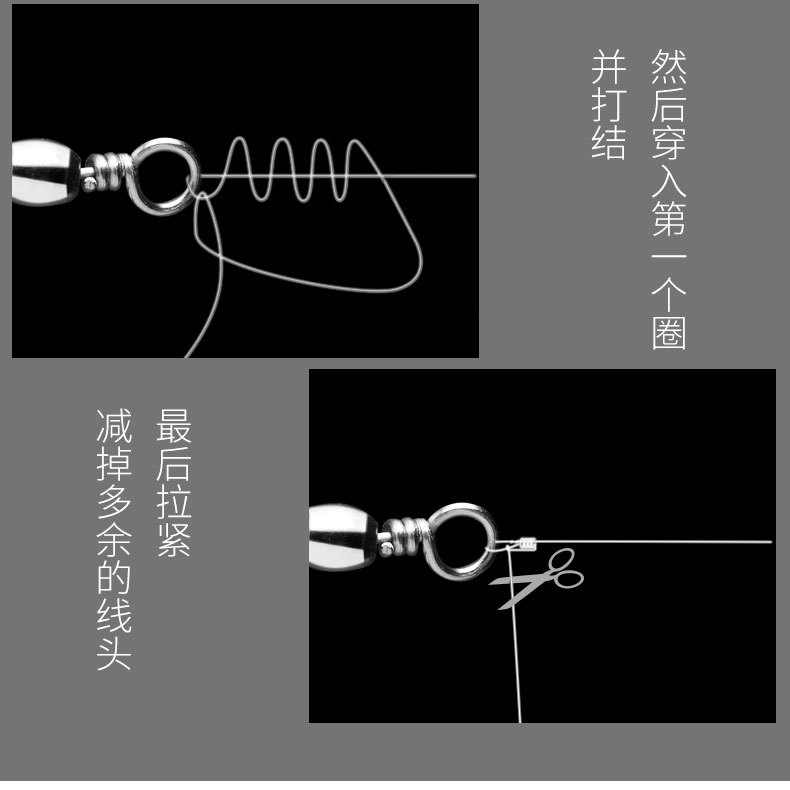 然后穿入第一个圈
并打结

最后拉紧
减掉多余的线头