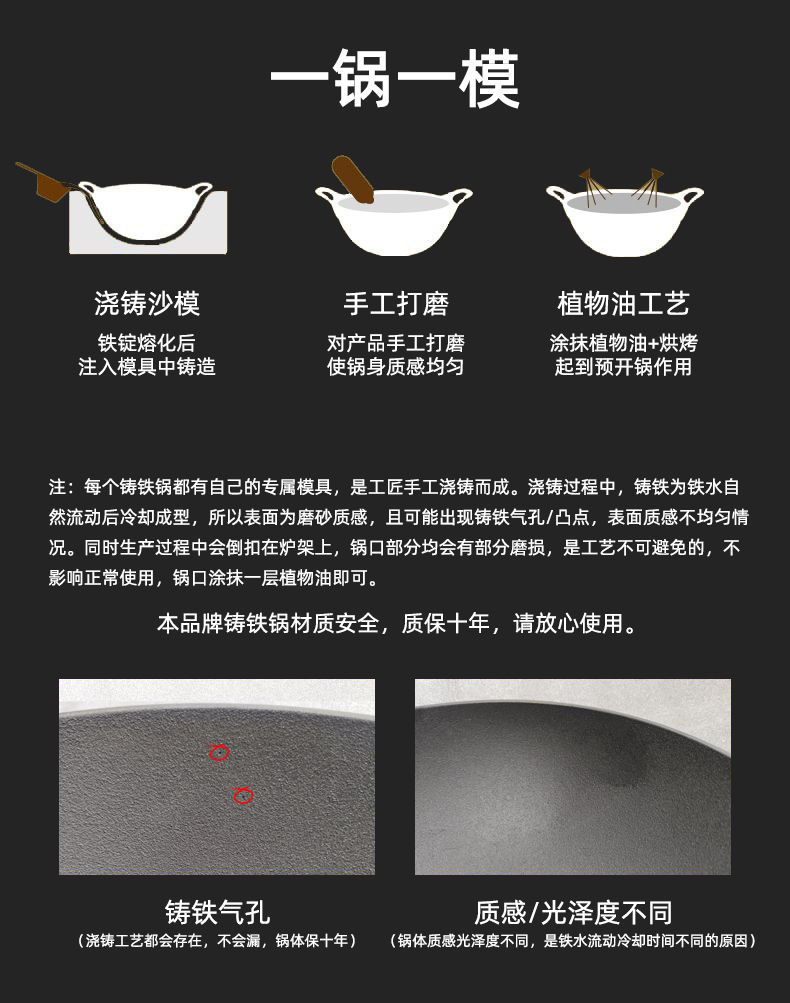 一锅一模

浇铸沙模
铁锭熔化后
注入模具中铸造

手工打磨
对产品手工打磨
使锅身质感均匀

植物油工艺
涂抹植物油+烘烤
起到预开锅作用

注：每个铸铁锅都有自己的专属模具，是工匠手工浇铸而成。浇铸过程中，铸铁为铁水自然流动后冷却成型，所以表面为磨砂质感，且可能出现铸铁气孔/凸点，表面质感不均匀情况。同时生产过程中会倒扣在炉架上，锅口部分均会有部分磨损，是工艺不可避免的，不影响正常使用，锅口涂抹一层植物油即可。

本品牌铸铁锅材质安全，质保十年，请放心使用。

铸铁气孔
（浇铸工艺都会存在，不会漏，锅体保十年）

质感/光泽度不同
（锅体质感光泽度不同，是铁水流动冷却时间不同的原因）