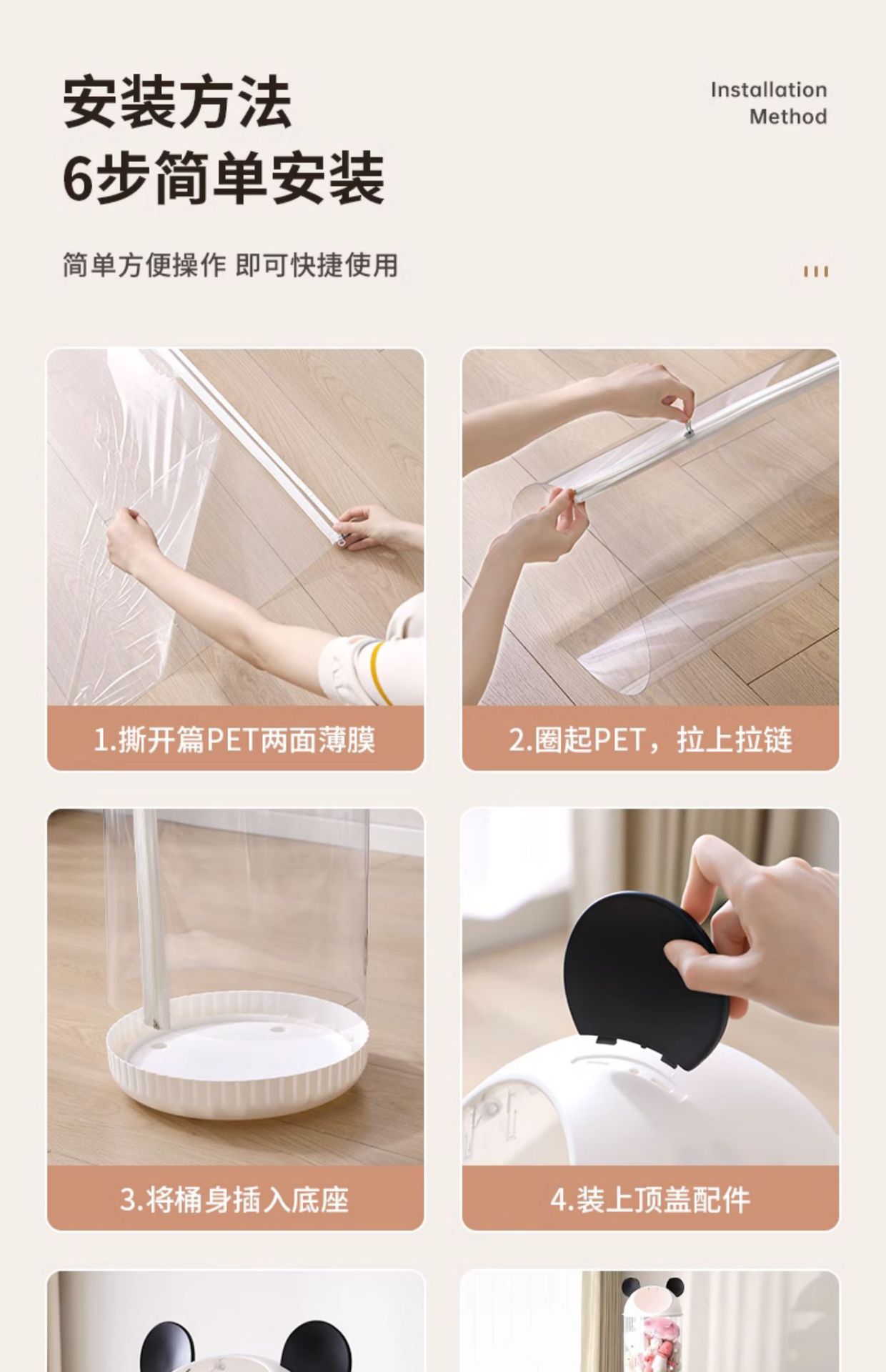 安装方法
6步简单安装

Installation Method

简单方便操作 即可快捷使用

1.撕开篇PET两面薄膜

2.圈起PET，拉上拉链

3.将桶身插入底座

4.装上顶盖配件