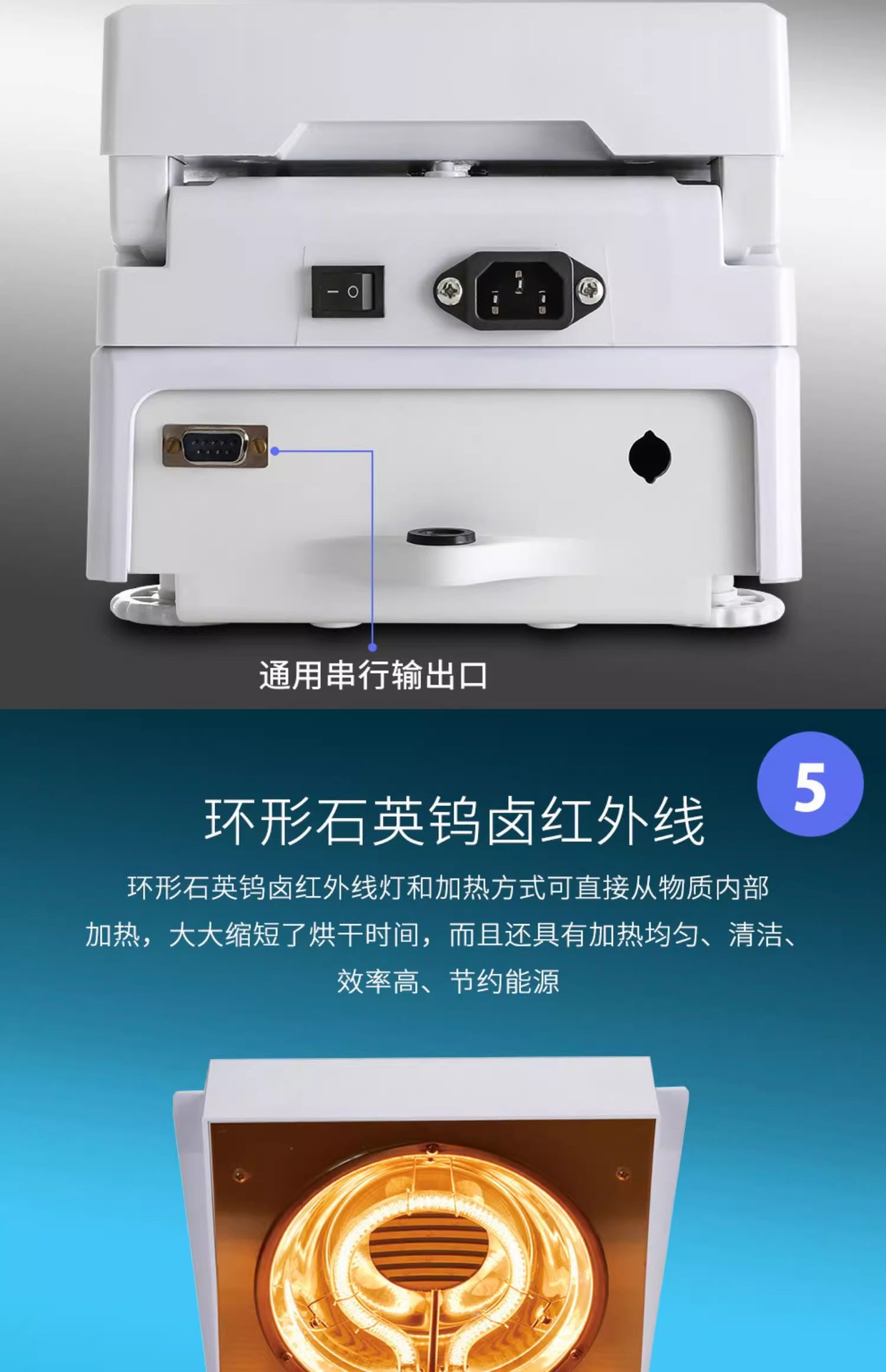 通用串行输出口

5

环形石英钨卤红外线

环形石英钨卤红外线灯和加热方式可直接从物质内部加热，大大缩短了烘干时间，而且还具有加热均匀、清洁、效率高、节约能源