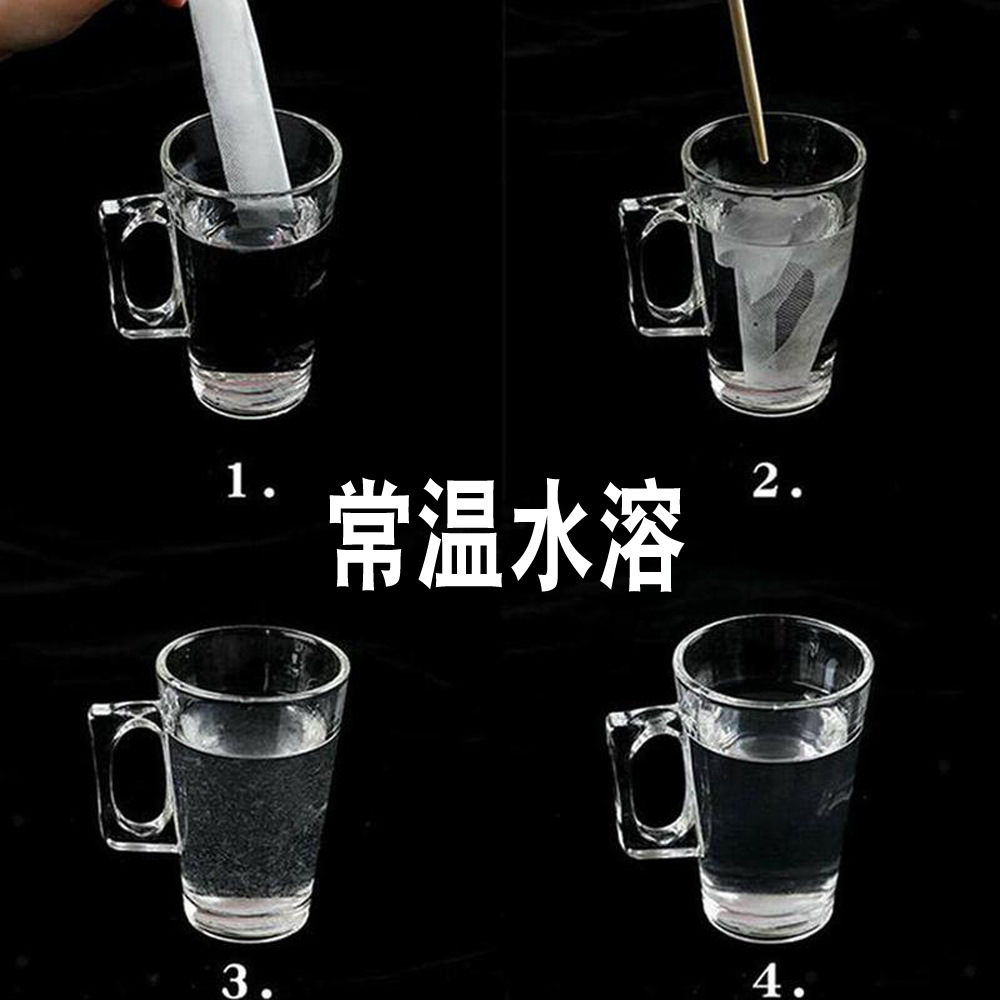 1.

2.

常温水溶

3.

4.