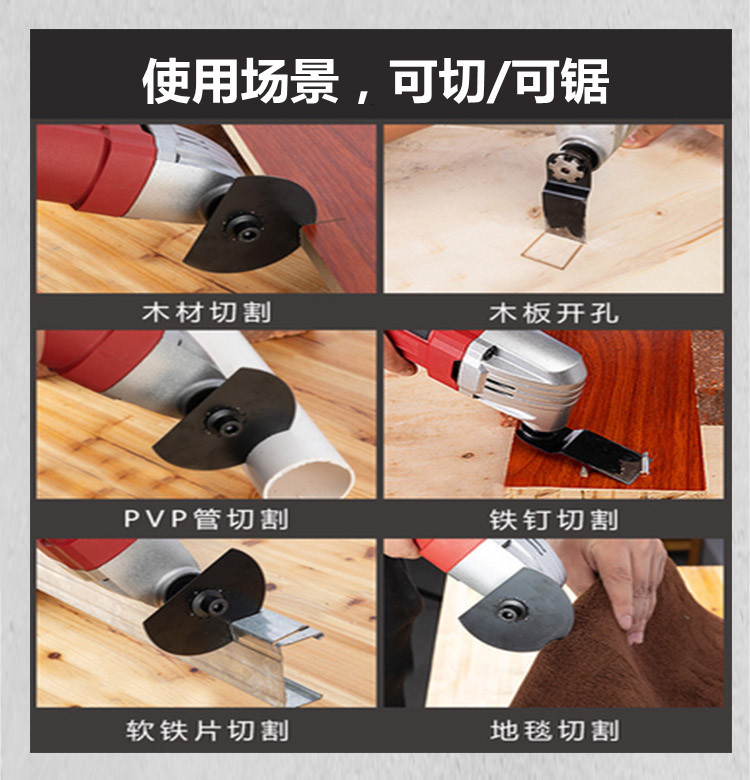 使用场景，可切/可锯

木材切割

木板开孔

PVP管切割

铁钉切割

软铁片切割

地毯切割