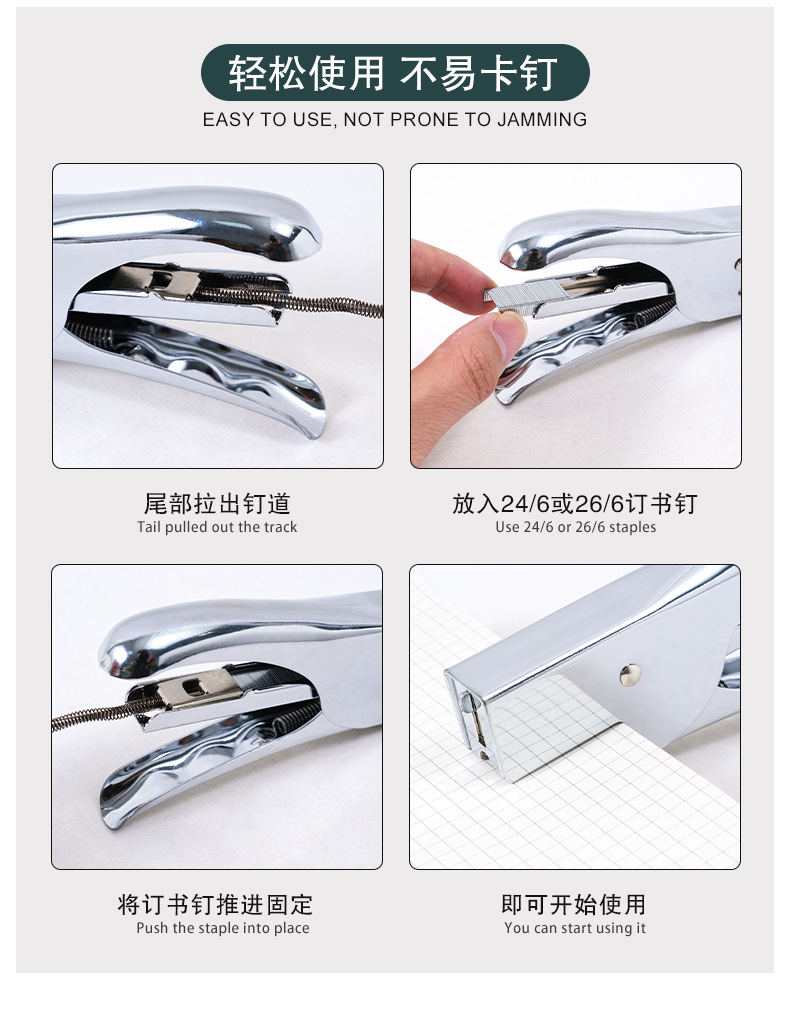 轻松使用 不易卡钉
EASY TO USE, NOT PRONE TO JAMMING

尾部拉出钉道
Tail pulled out the track

放入24/6或26/6订书钉
Use 24/6 or 26/6 staples

将订书钉推进固定
Push the staple into place

即可开始使用
You can start using it