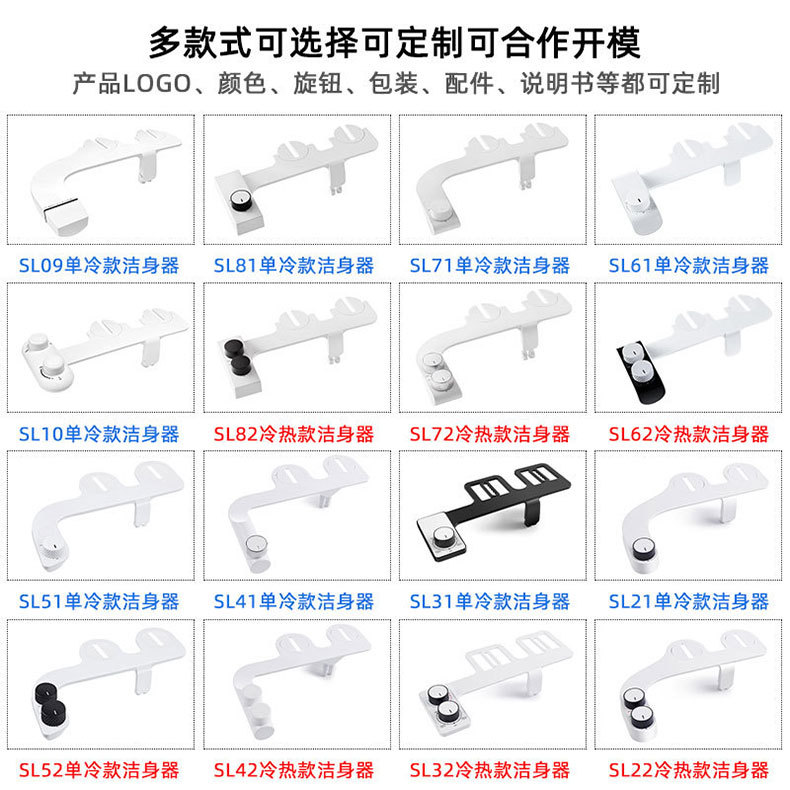 多款式可选择可定制可合作开模

产品LOGO、颜色、旋钮、包装、配件、说明书等都可定制

SL09单冷款洁身器
SL81单冷款洁身器
SL71单冷款洁身器
SL61单冷款洁身器

SL10单冷款洁身器
SL82冷热款洁身器
SL72冷热款洁身器
SL62冷热款洁身器

SL51单冷款洁身器
SL41单冷款洁身器
SL31单冷款洁身器
SL21单冷款洁身器

SL52单冷款洁身器
SL42冷热款洁身器
SL32冷热款洁身器
SL22冷热款洁身器