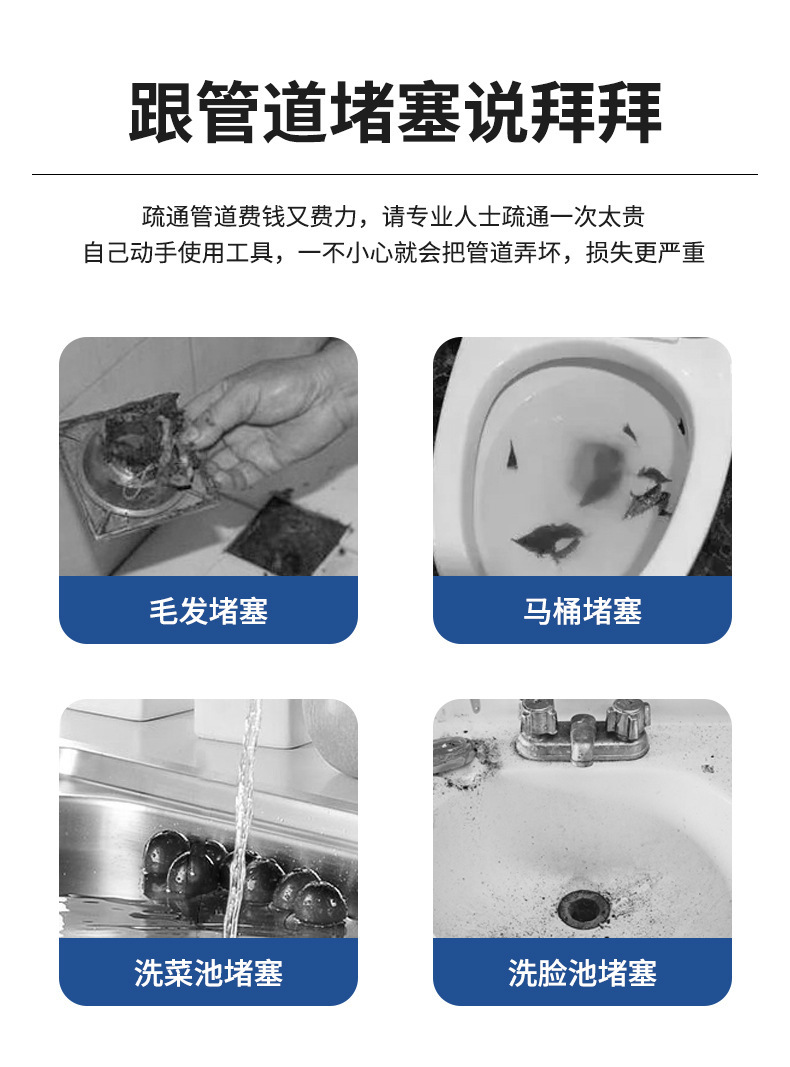 跟管道堵塞说拜拜

疏通管道费钱又费力，请专业人士疏通一次太贵
自己动手使用工具，一不小心就会把管道弄坏，损失更严重

毛发堵塞

马桶堵塞

洗菜池堵塞

洗脸池堵塞