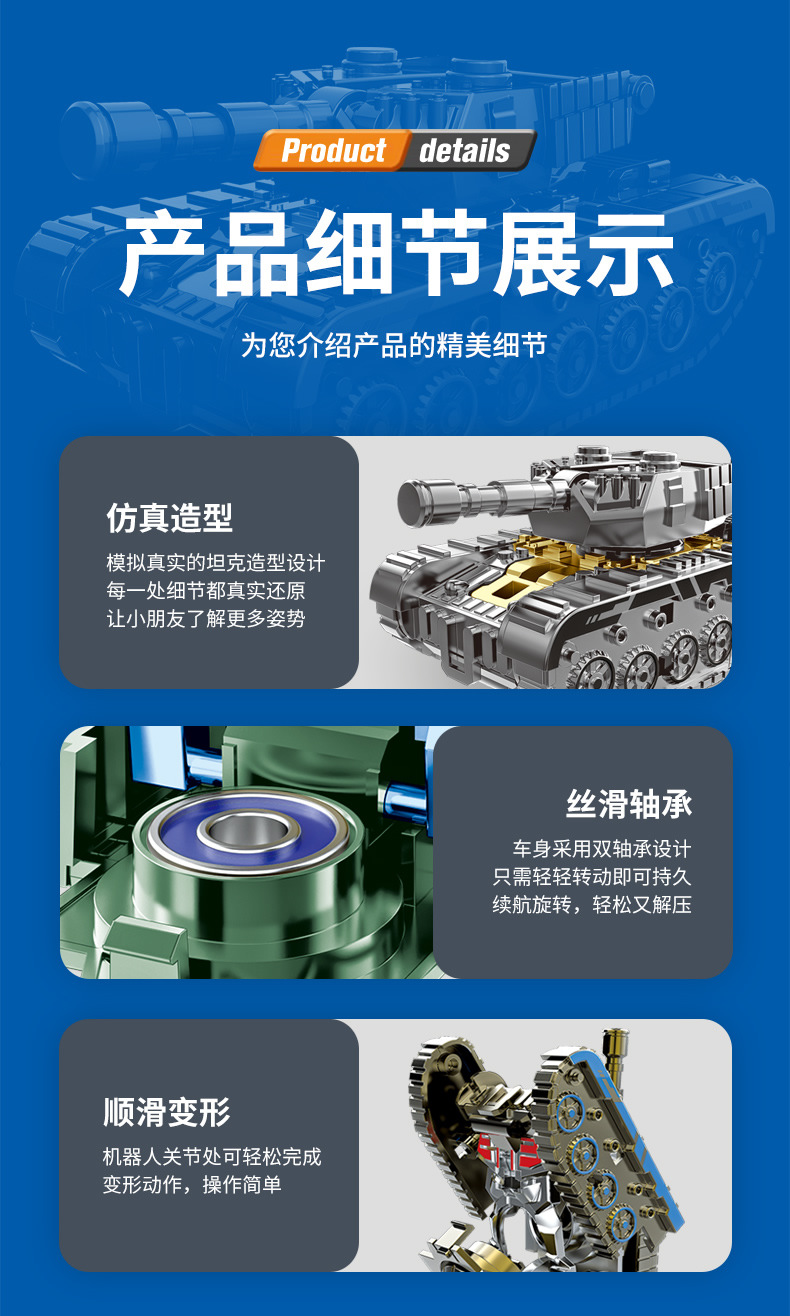 Product details

产品细节展示

为您介绍产品的精美细节

仿真造型

模拟真实的坦克造型设计
每一处细节都真实还原
让小朋友了解更多姿势

丝滑轴承

车身采用双轴承设计
只需轻轻转动即可持久
续航旋转，轻松又解压

顺滑变形

机器人关节处可轻松完成
变形动作，操作简单