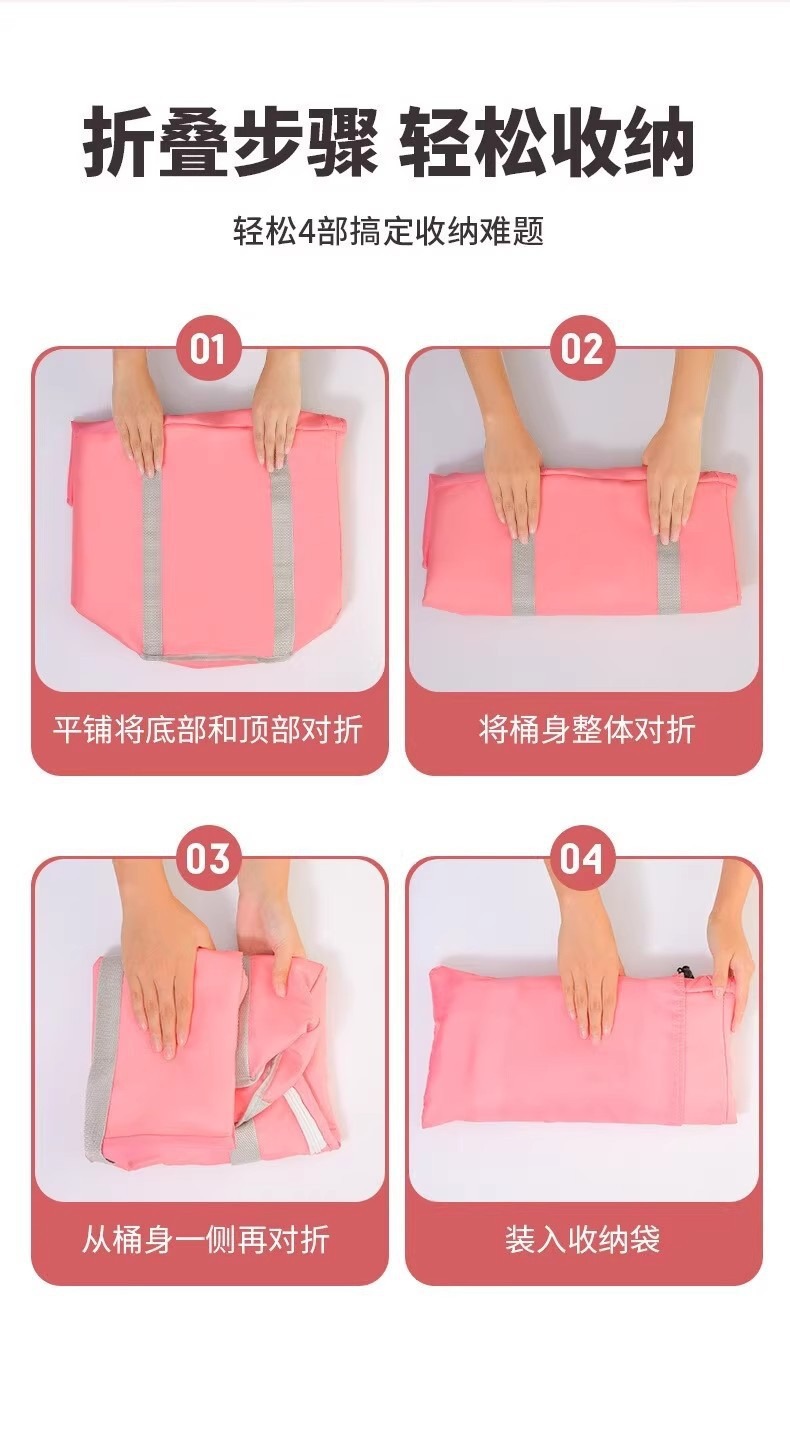 折叠步骤 轻松收纳

轻松4部搞定收纳难题

01

平铺将底部和顶部对折

02

将桶身整体对折

03

从桶身一侧再对折

04

装入收纳袋