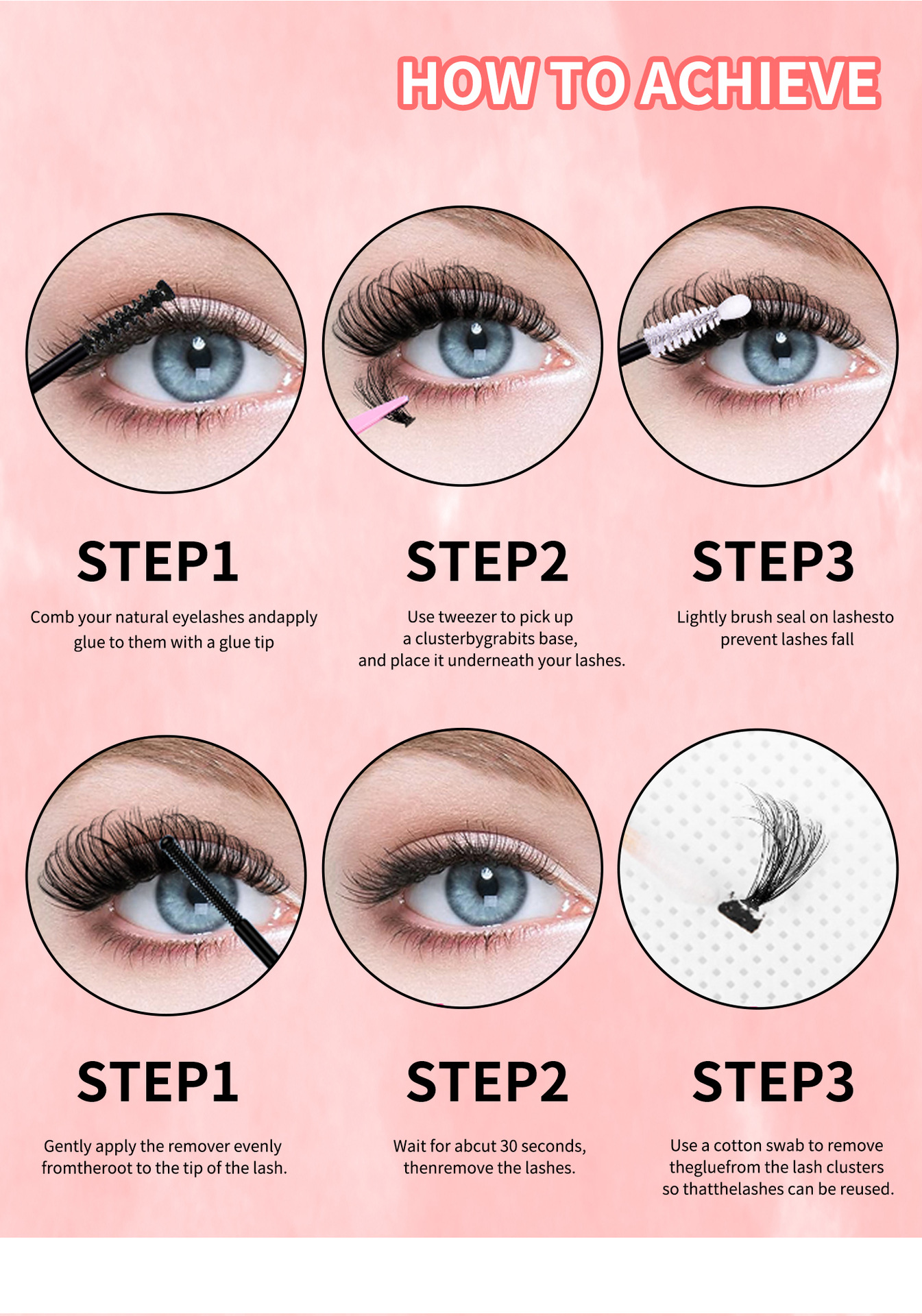 HOW TO ACHIEVE

STEP1

Comb your natural eyelashes andapply glue to them with a glue tip

STEP2

Use tweezer to pick up a clusterbygrabits base, and place it underneath your lashes.

STEP3

Lightly brush seal on lashesto prevent lashes fall

STEP1

Gently apply the remover evenly fromtheroot to the tip of the lash.

STEP2

Wait for abcut 30 seconds, thenremove the lashes.

STEP3

Use a cotton swab to remove thegluefrom the lash clusters so thatthelashes can be reused.